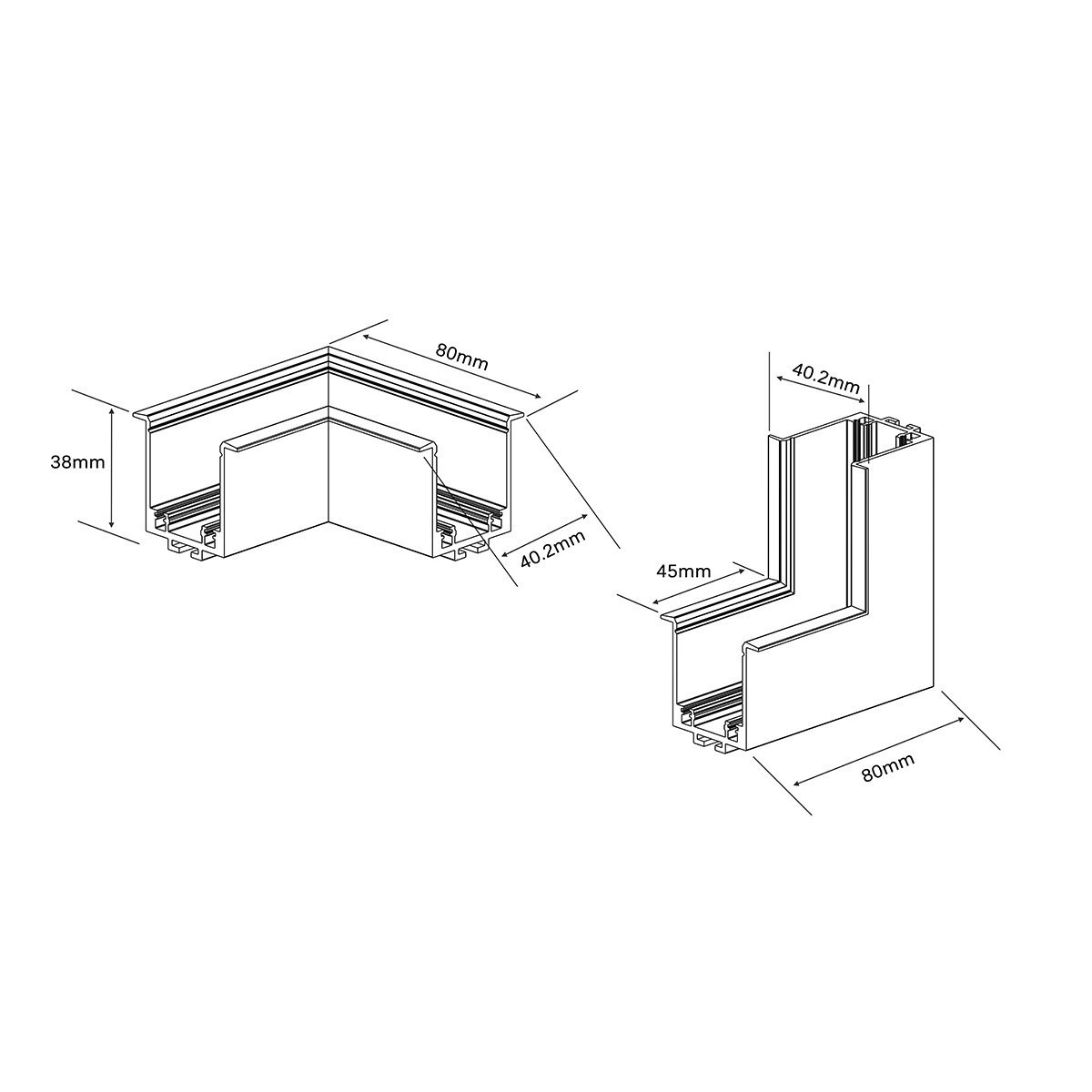 80mm

38mm

40.2mm

40.2mm

45mm

80mm