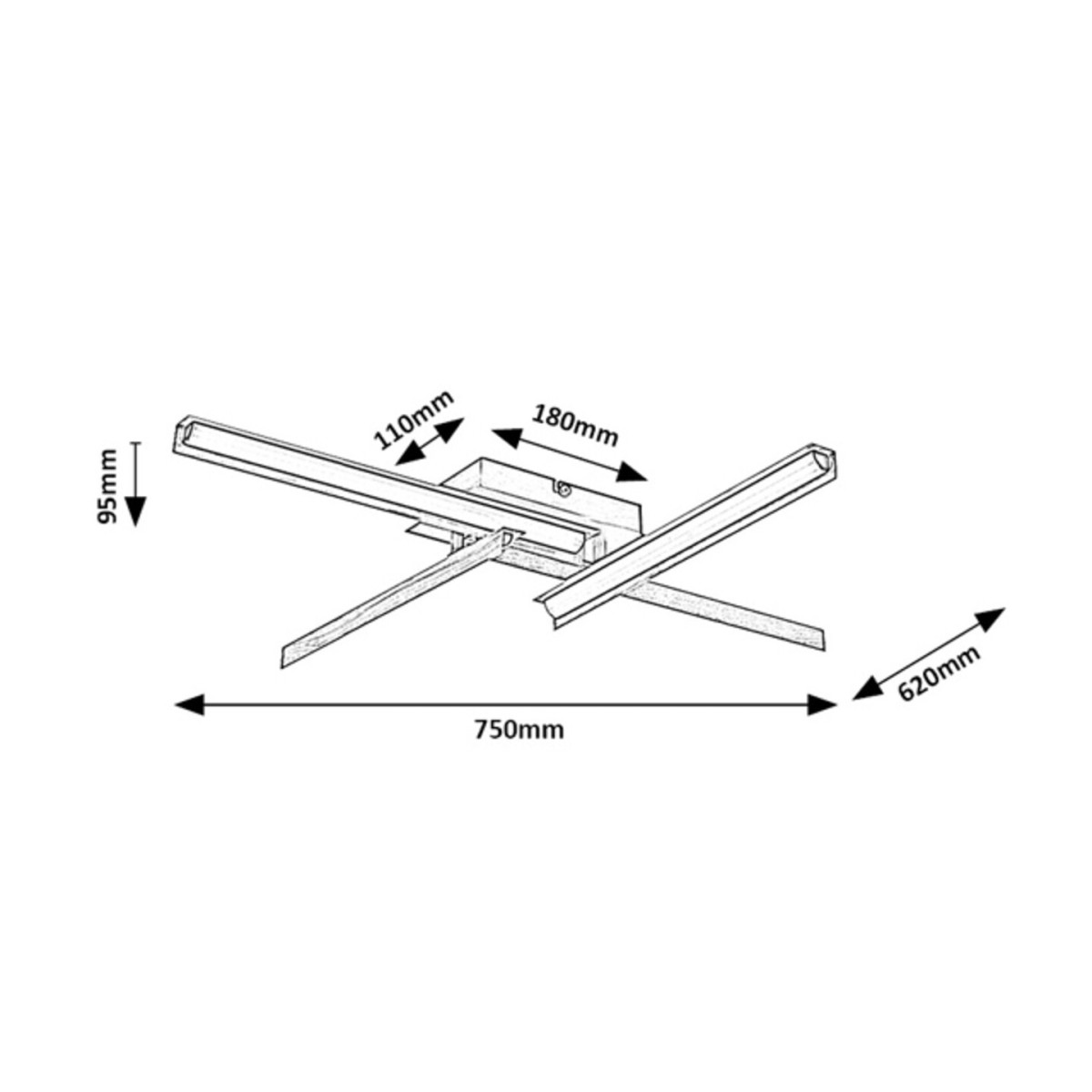 95mm
110mm
180mm
620mm
750mm