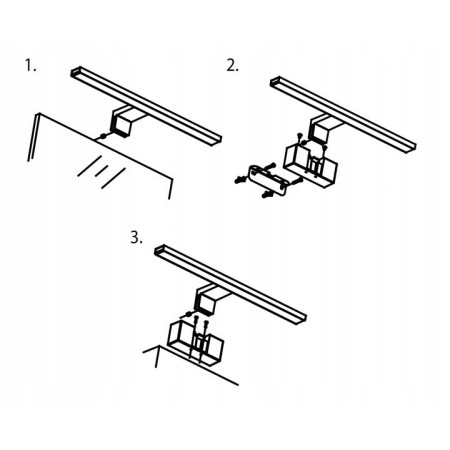 1.

2.

3.