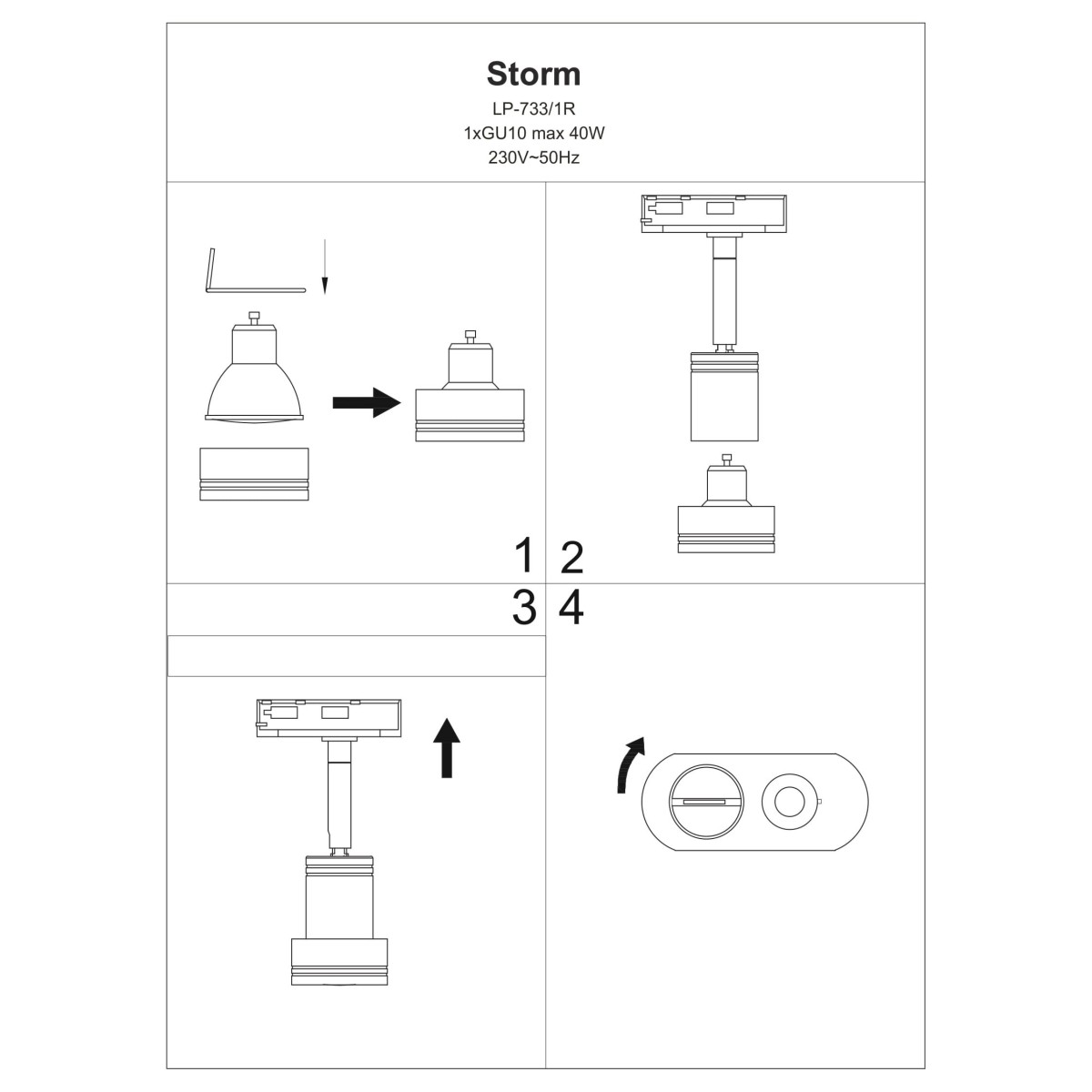 Storm
LP-733/1R
1xGU10 max 40W
230V~50Hz

1 2

3 4