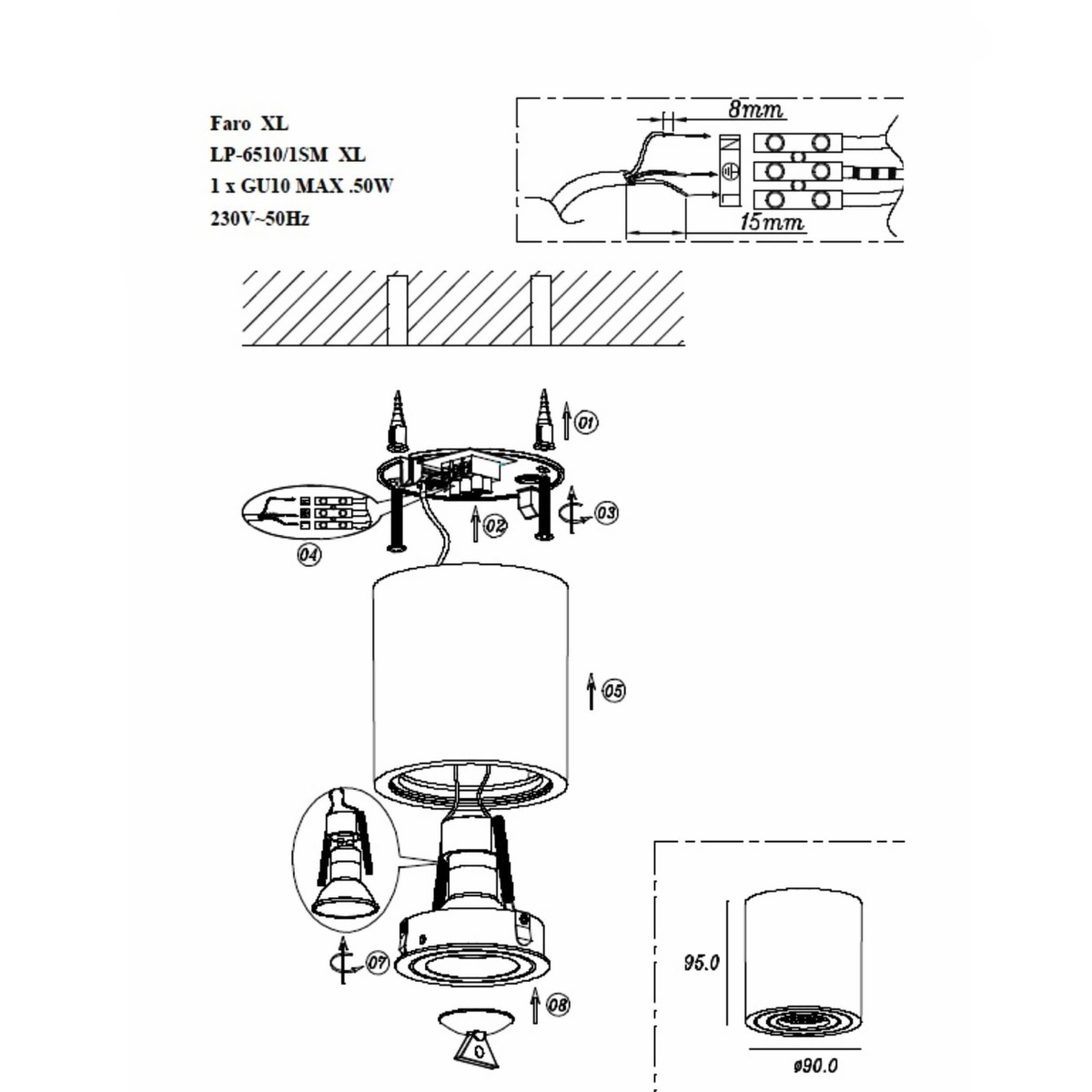 Faro XL
LP-6510/1SM XL
1 x GU10 MAX .50W
230V~50Hz

8mm
15mm

01
02
03
04
05
07
08

95.0
ø90.0