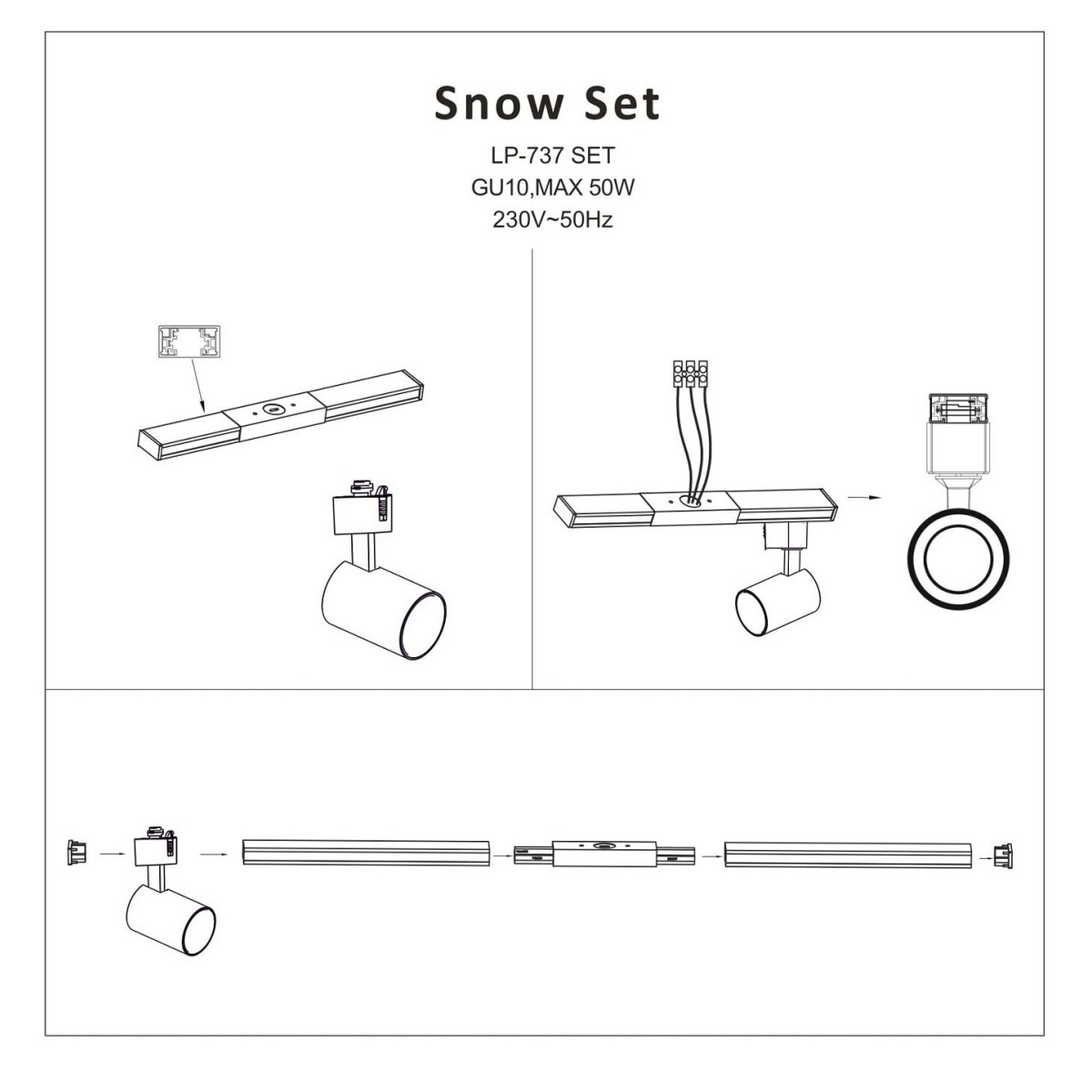 Snow Set

LP-737 SET
GU10,MAX 50W
230V~50Hz