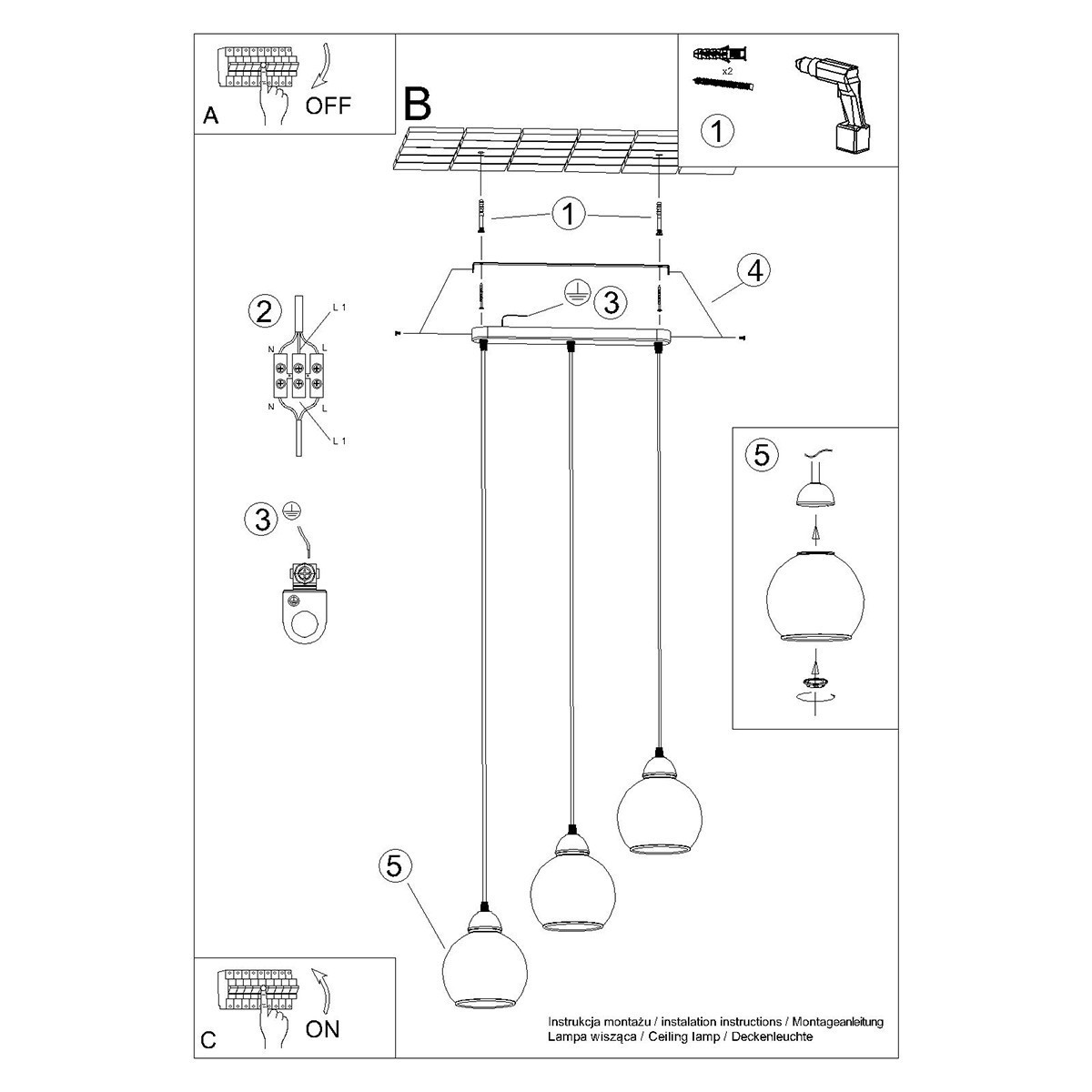 A
OFF

B

x2
1

1

4

3

2
L 1
N
L
N
L
L 1

3

5

5

C
ON

Instrukcja montażu / instalation instructions / Montageanleitung
Lampa wisząca / Ceiling lamp / Deckenleuchte