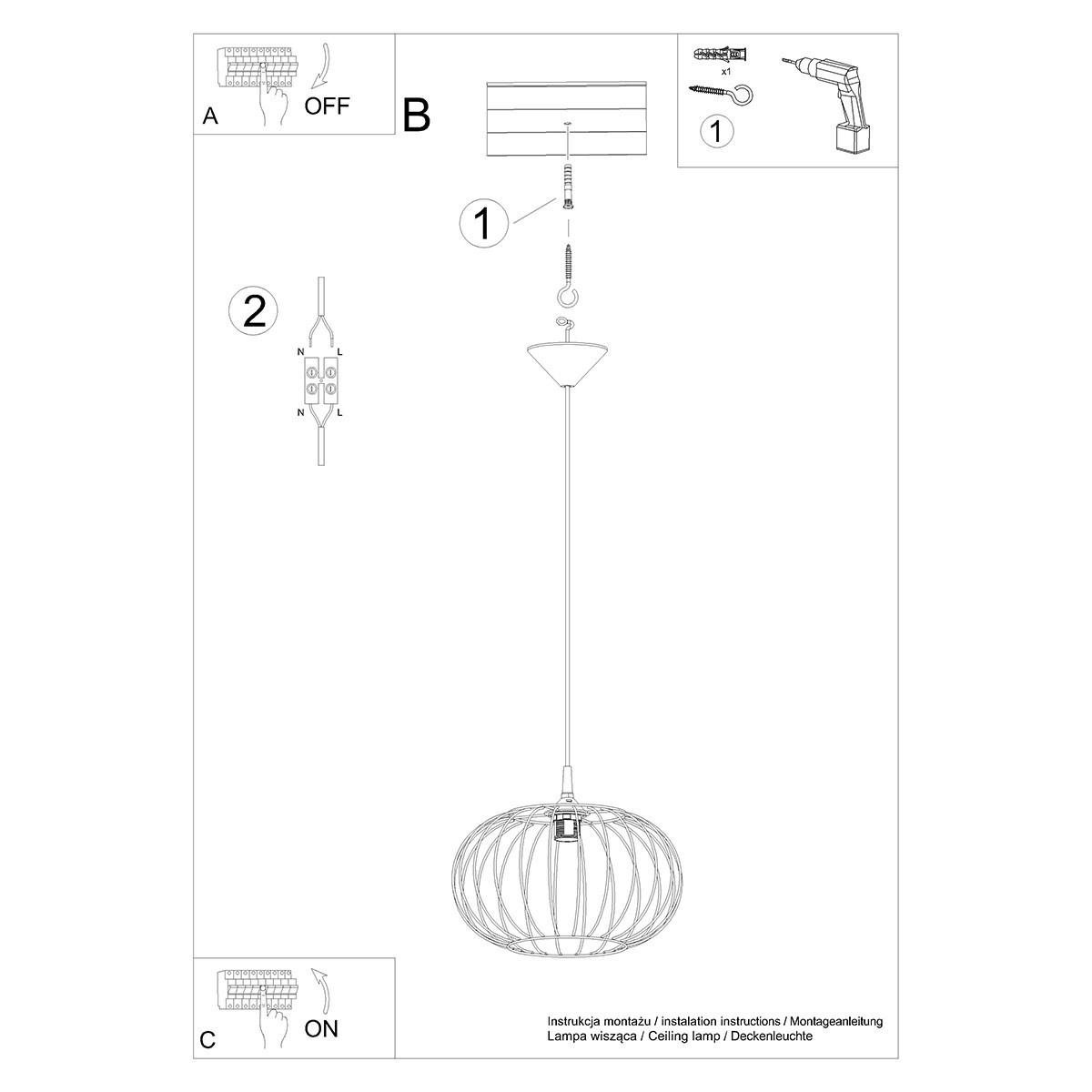 A
OFF

B

x1

1

1

2

N L

N L

C
ON

Instrukcja montażu / instalation instructions / Montageanleitung
Lampa wisząca / Ceiling lamp / Deckenleuchte