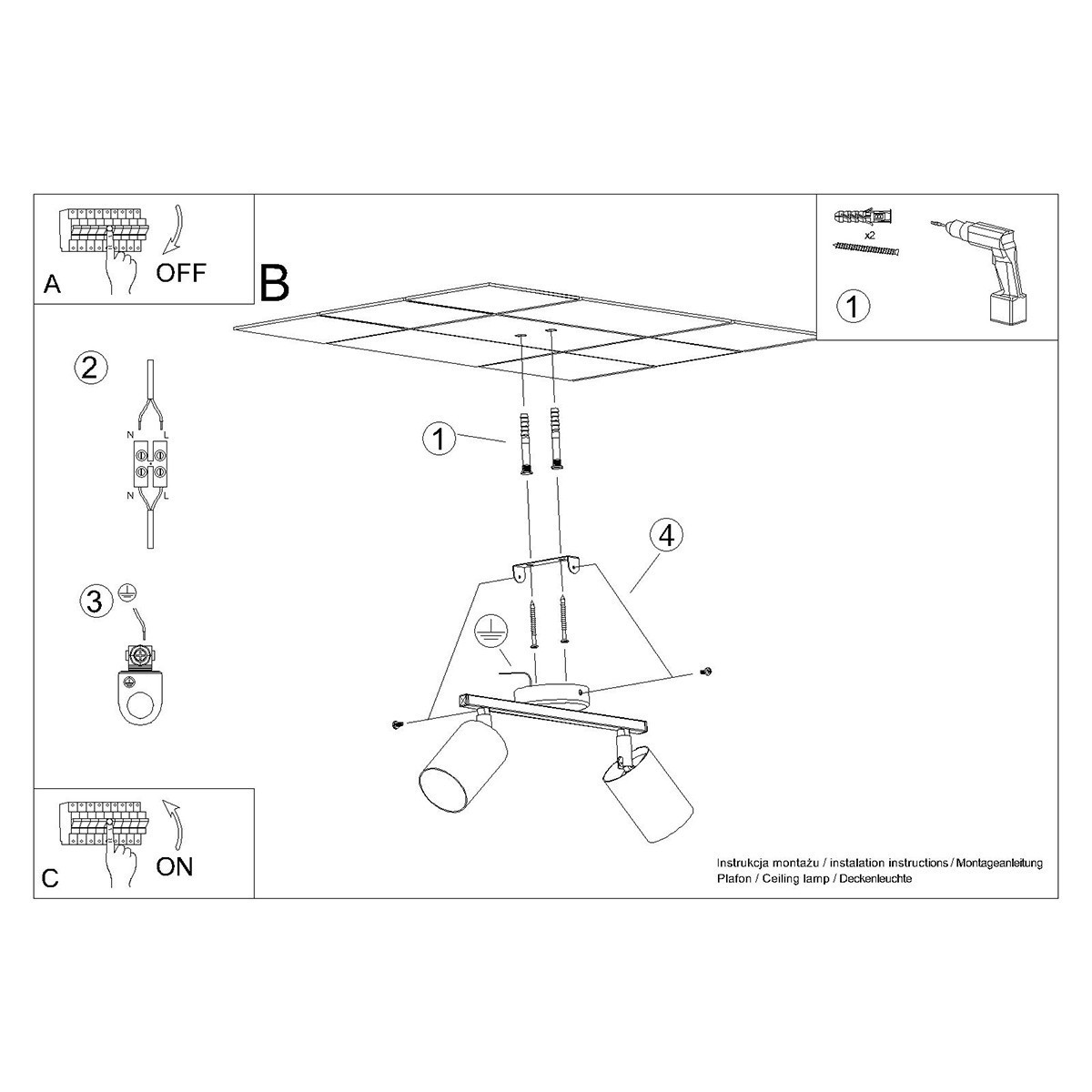 A
OFF

B

x2

1

2
N L
N L

3

1

4

C
ON

Instrukcja montażu / instalation instructions / Montageanleitung
Plafon / Ceiling lamp / Deckenleuchte