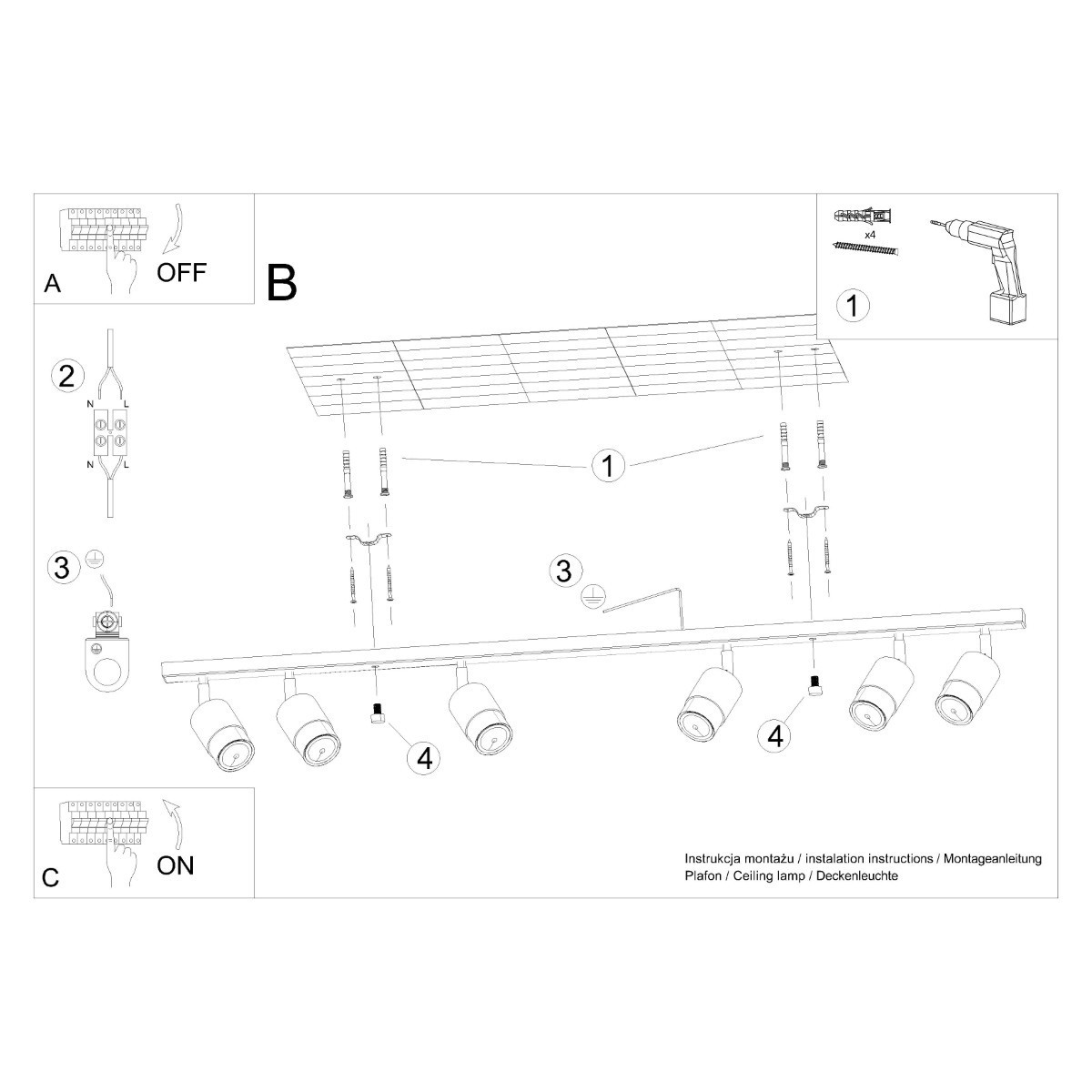 A
OFF

B

x4

1

2
N L
N L

3

1

3

4

4

C
ON

Instrukcja montażu / instalation instructions / Montageanleitung
Plafon / Ceiling lamp / Deckenleuchte