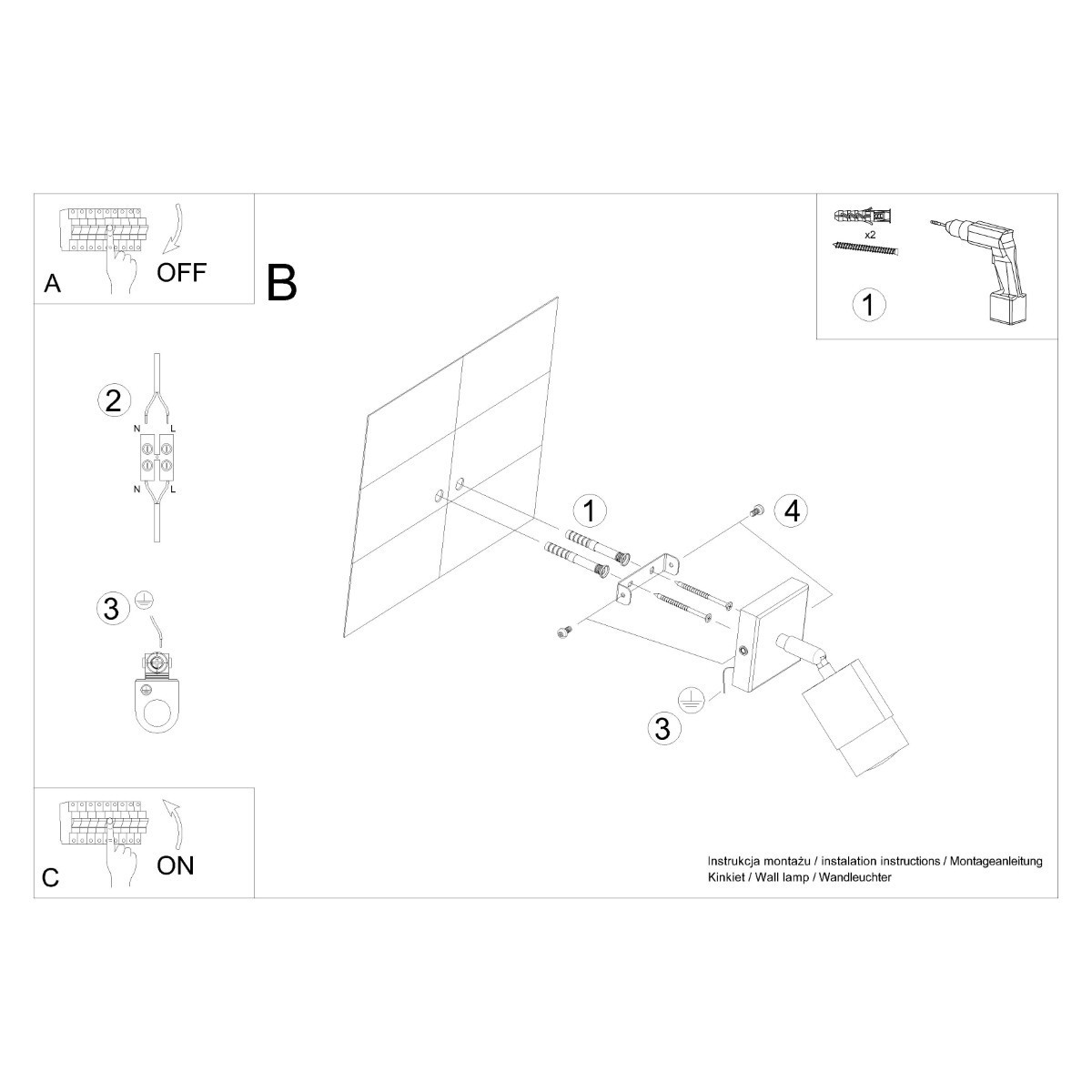 A
OFF

B

x2
1

2
N L
N L

3

1
4
3

C
ON

Instrukcja montażu / instalation instructions / Montageanleitung
Kinkiet / Wall lamp / Wandleuchter