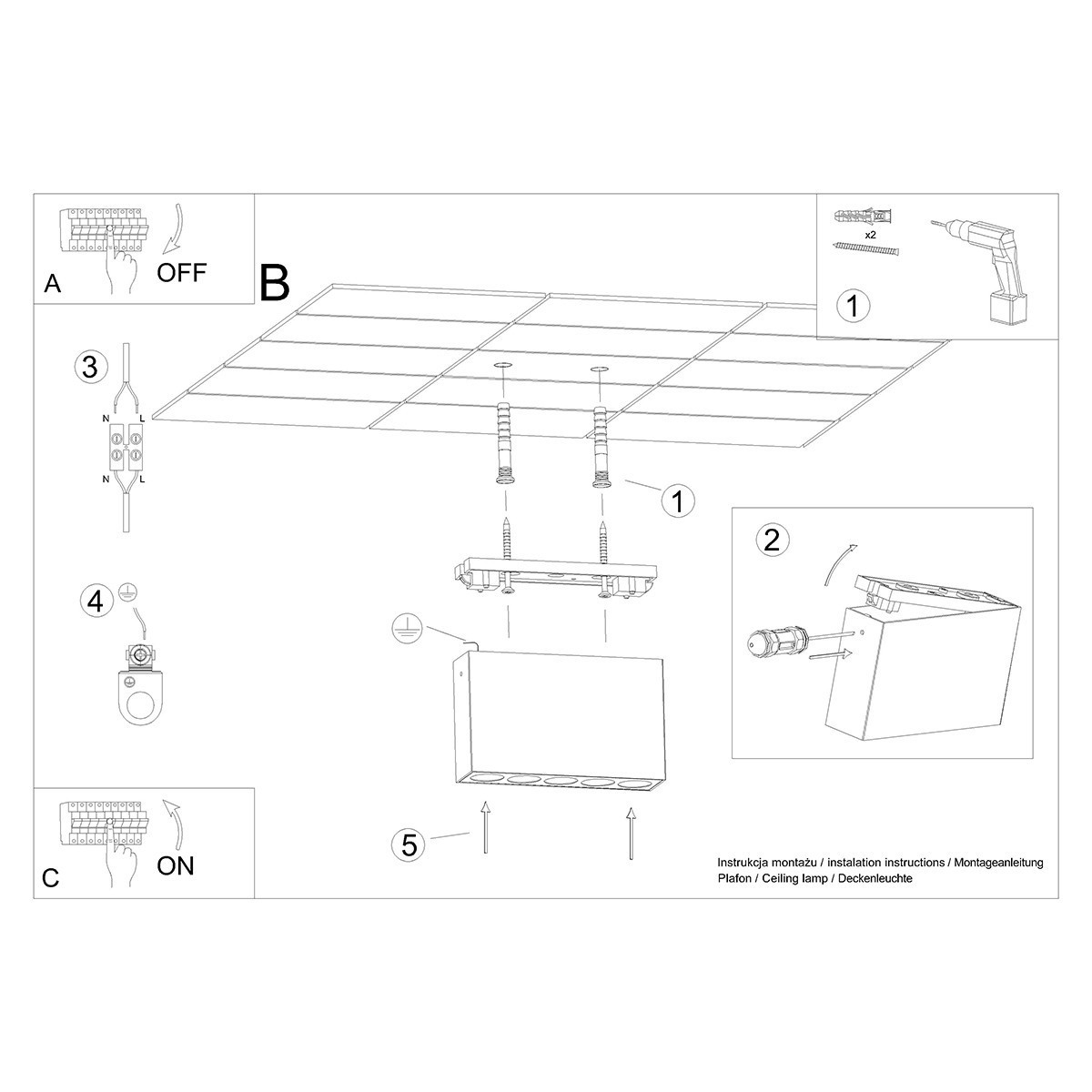 A

OFF

B

x2

1

3

N L

N L

1

2

4

5

C

ON

Instrukcja montażu / instalation instructions / Montageanleitung
Plafon / Ceiling lamp / Deckenleuchte