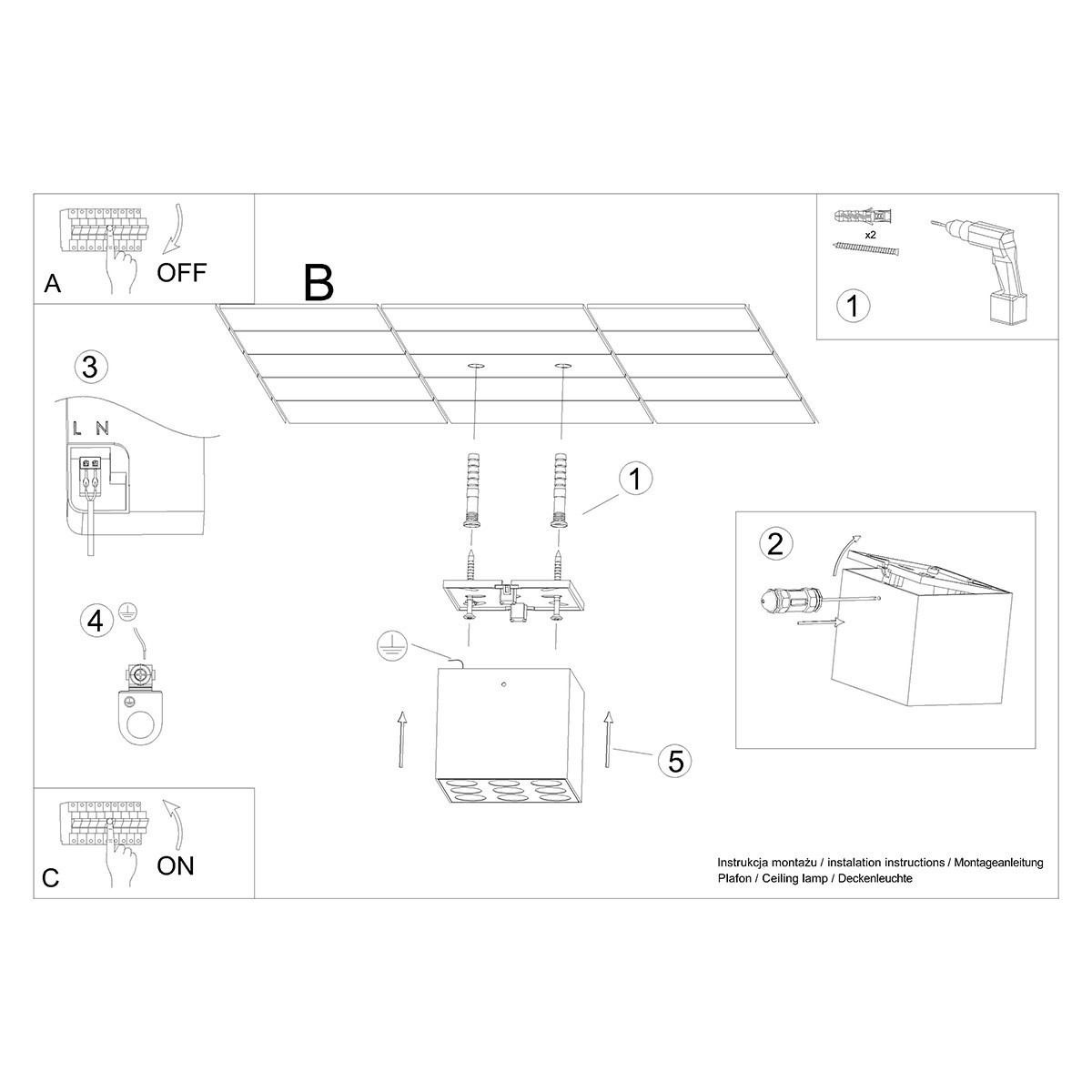 A
OFF

B

x2

1

3

L N

1

2

4

5

C
ON

Instrukcja montażu / instalation instructions / Montageanleitung
Plafon / Ceiling lamp / Deckenleuchte