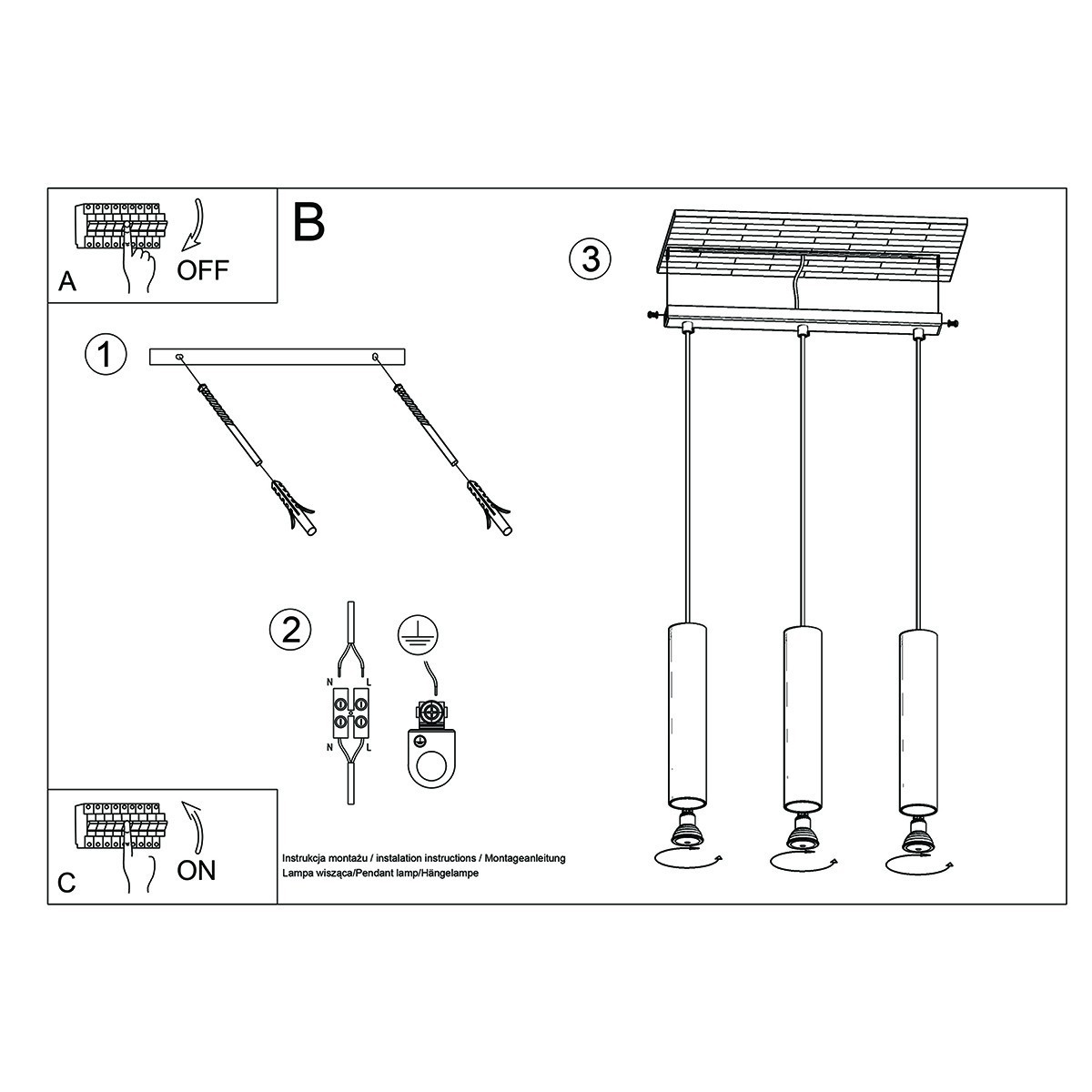 A
OFF

B

1

2

N L
N L

3

C
ON

Instrukcja montażu / instalation instructions / Montageanleitung
Lampa wisząca/Pendant lamp/Hängelampe