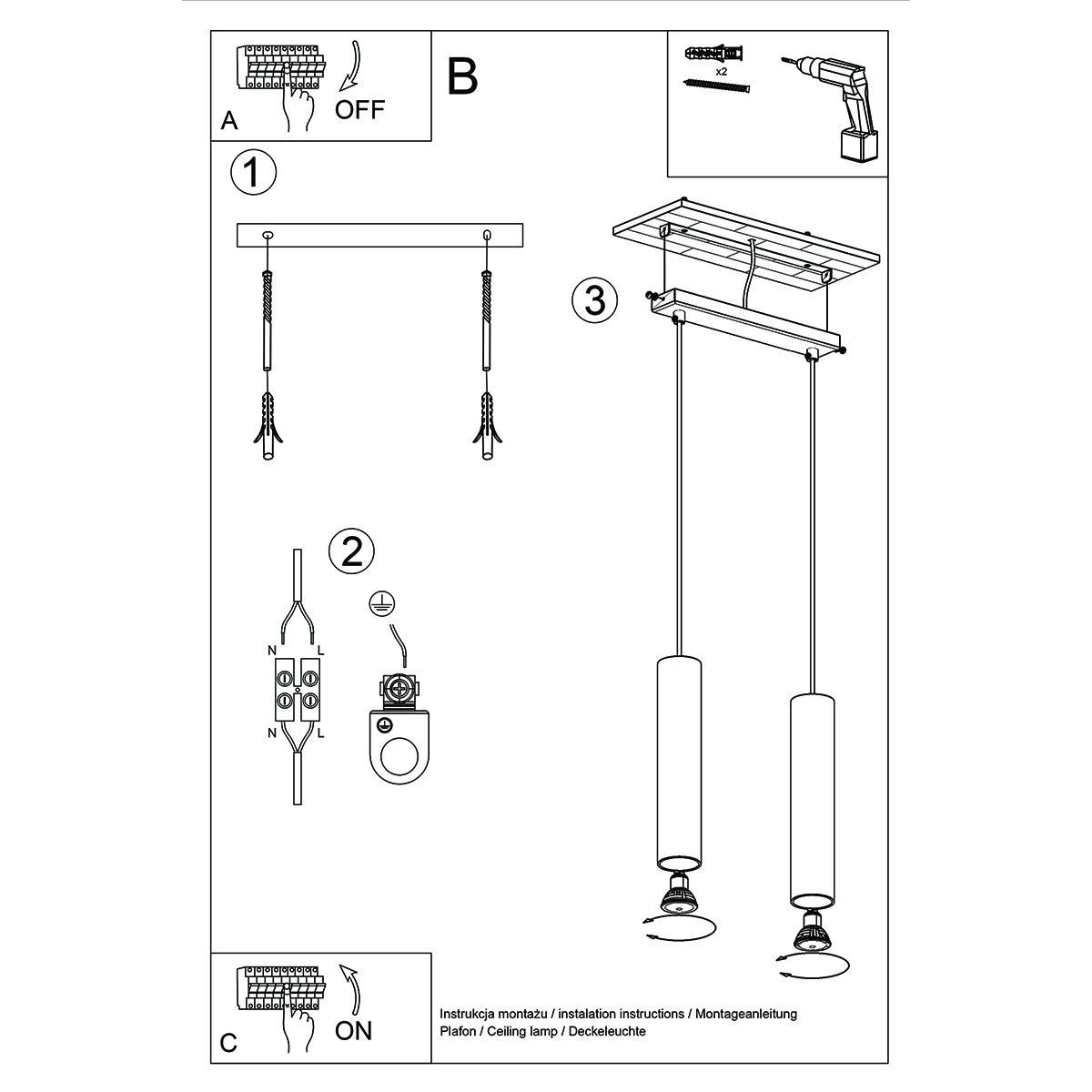 A
OFF

B

x2

1

3

2

N
L
N
L

C
ON

Instrukcja montażu / instalation instructions / Montageanleitung
Plafon / Ceiling lamp / Deckeleuchte