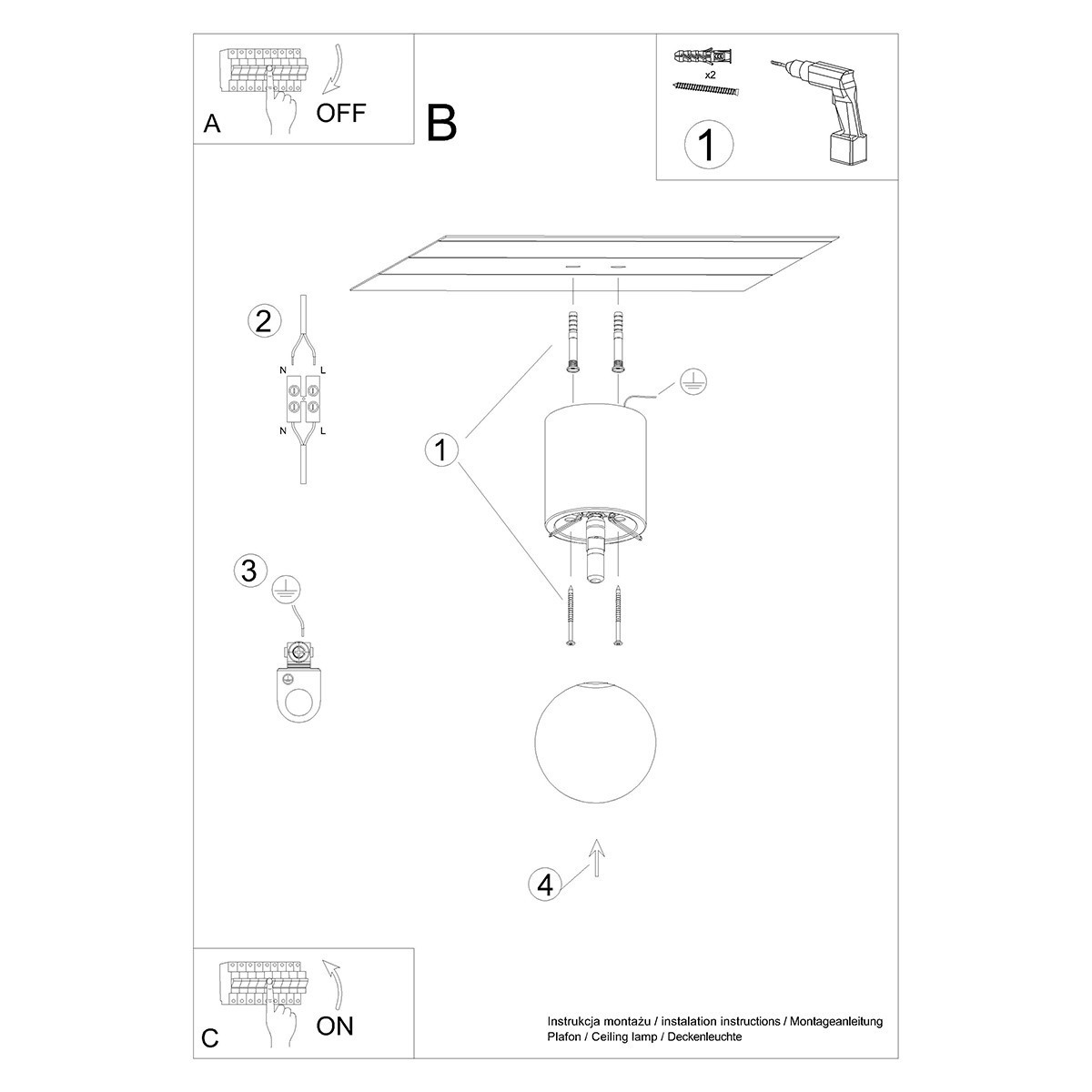 A
OFF

B

x2
1

2
N L
N L

1

3

4

C
ON

Instrukcja montażu / instalation instructions / Montageanleitung
Plafon / Ceiling lamp / Deckenleuchte