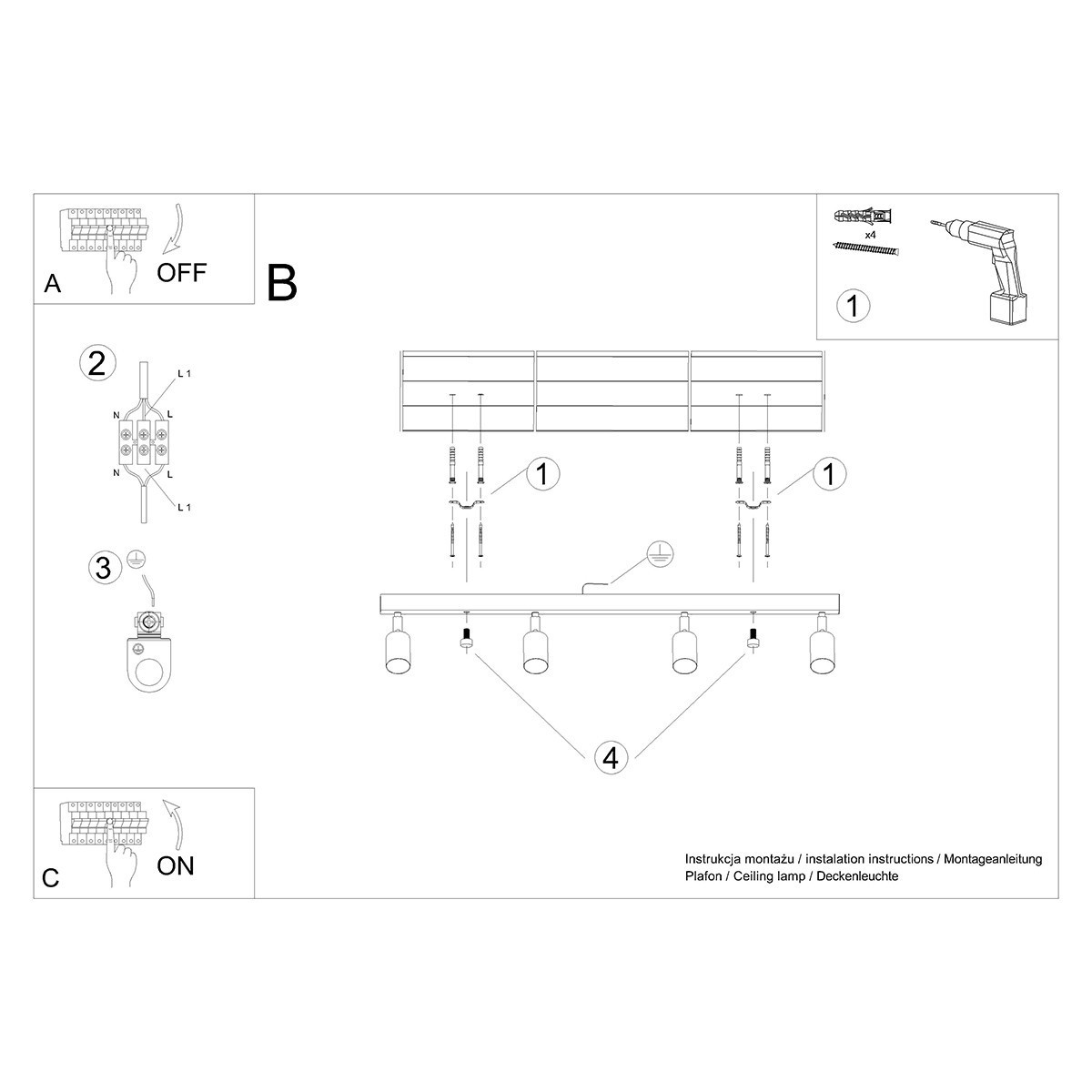 A
OFF

B

x4

1

2
L 1
N
L
N
L
L 1

3

1

1

4

C
ON

Instrukcja montażu / instalation instructions / Montageanleitung
Plafon / Ceiling lamp / Deckenleuchte