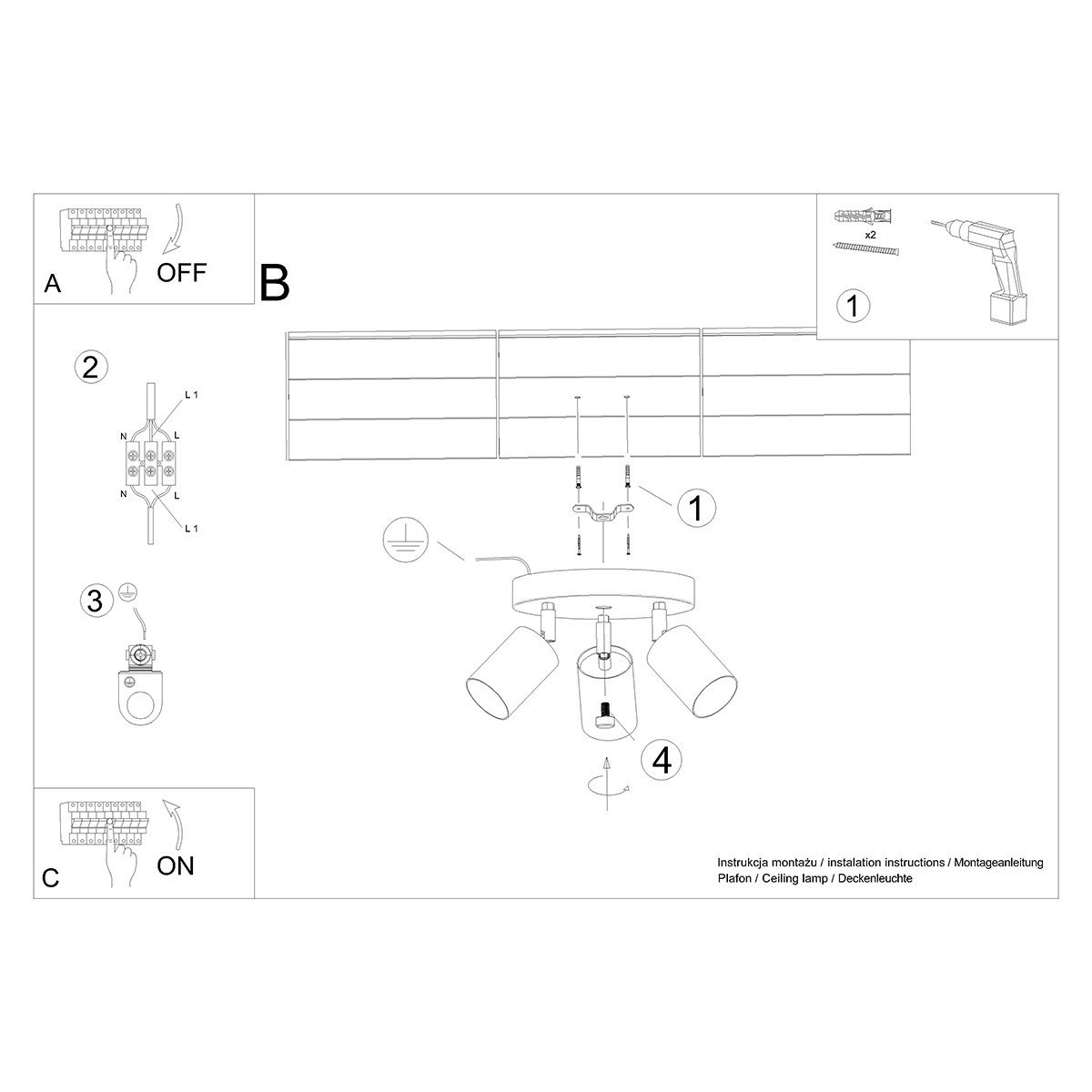 A

OFF

B

x2

1

2

L 1

N

L

N

L

L 1

3

1

4

C

ON

Instrukcja montażu / instalation instructions / Montageanleitung
Plafon / Ceiling lamp / Deckenleuchte