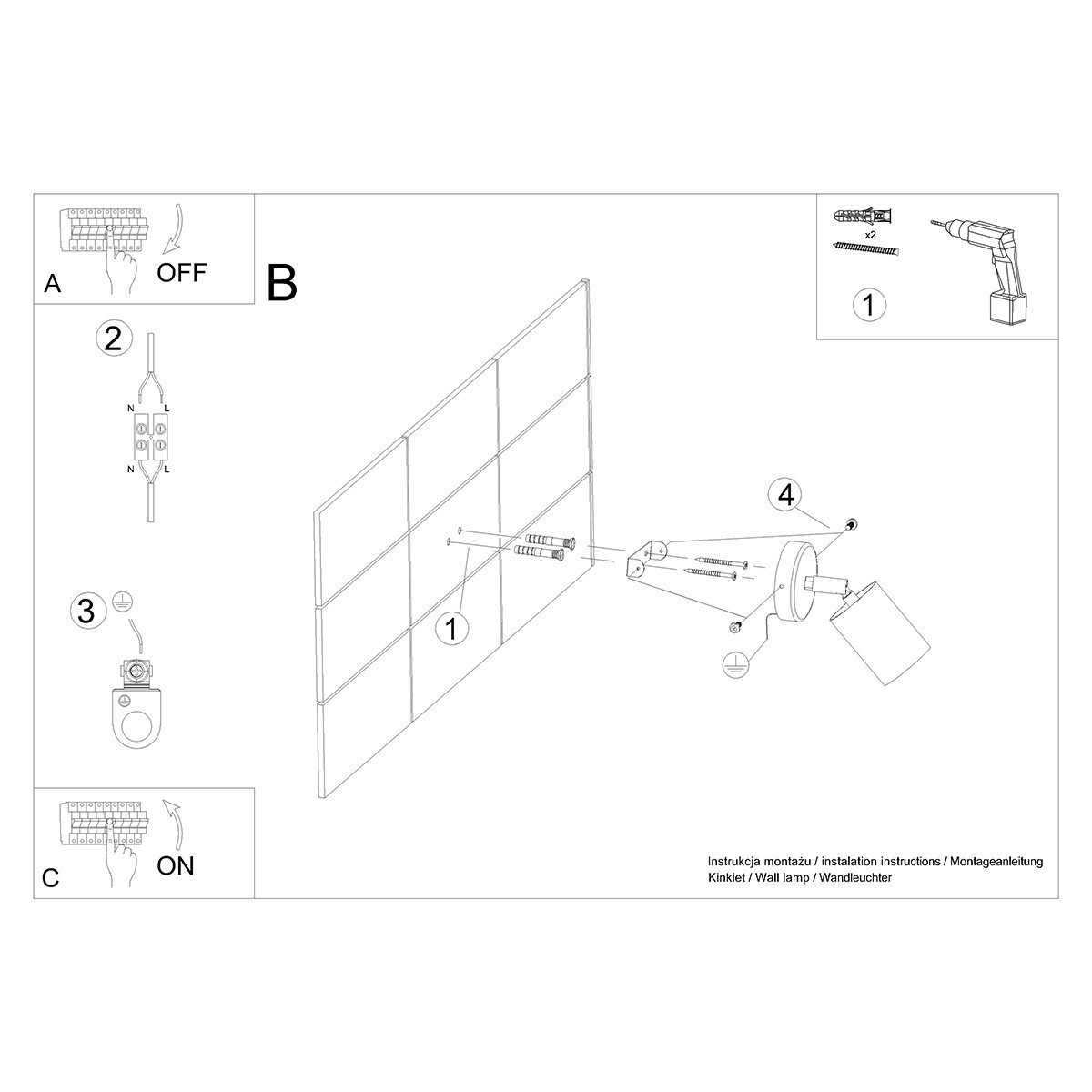 A
OFF

B

x2

1

2
N L
N L

3

1

4

C
ON

Instrukcja montażu / instalation instructions / Montageanleitung
Kinkiet / Wall lamp / Wandleuchter