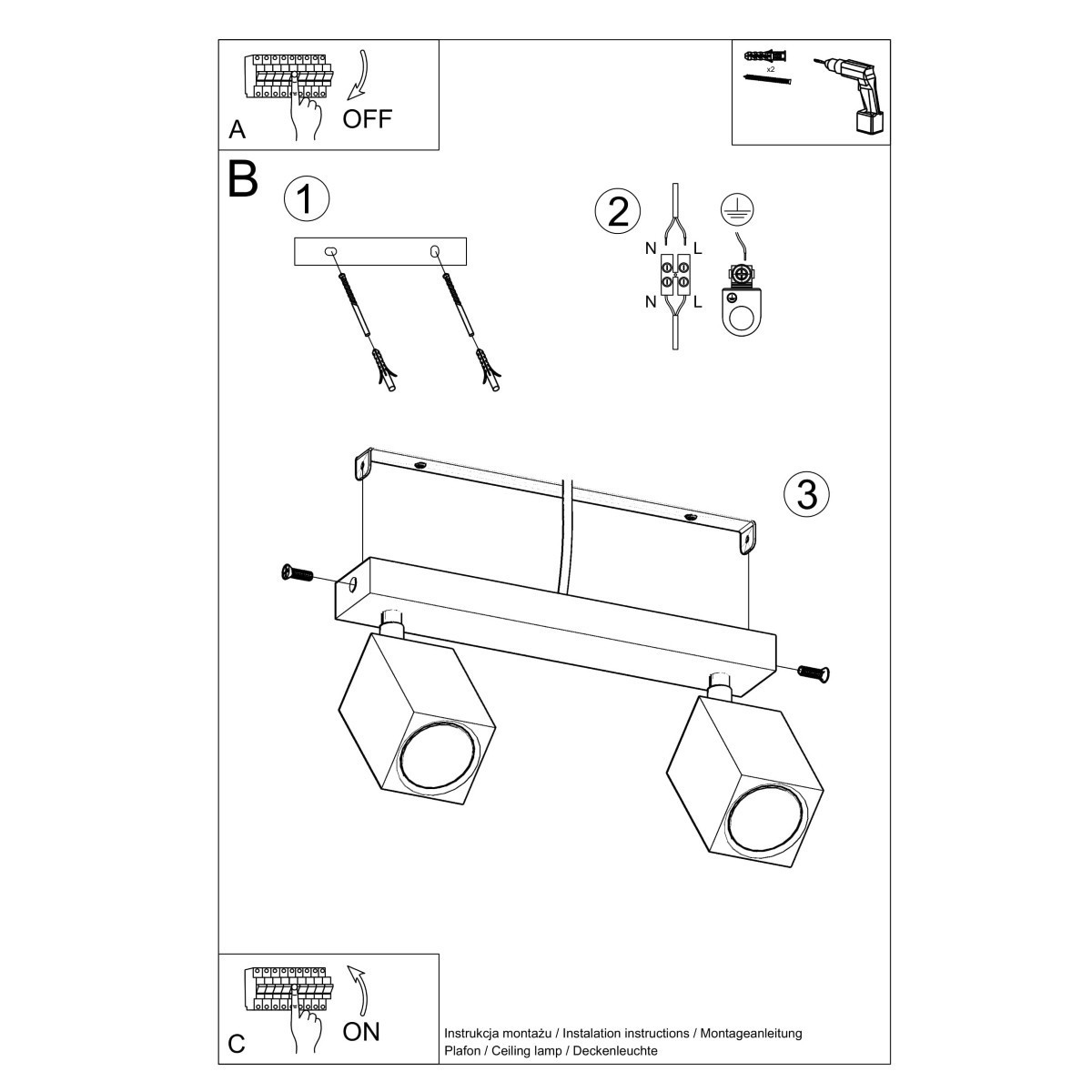 A

OFF

x2

B

1

2

N L

N L

3

C

ON

Instrukcja montażu / Instalation instructions / Montageanleitung
Plafon / Ceiling lamp / Deckenleuchte