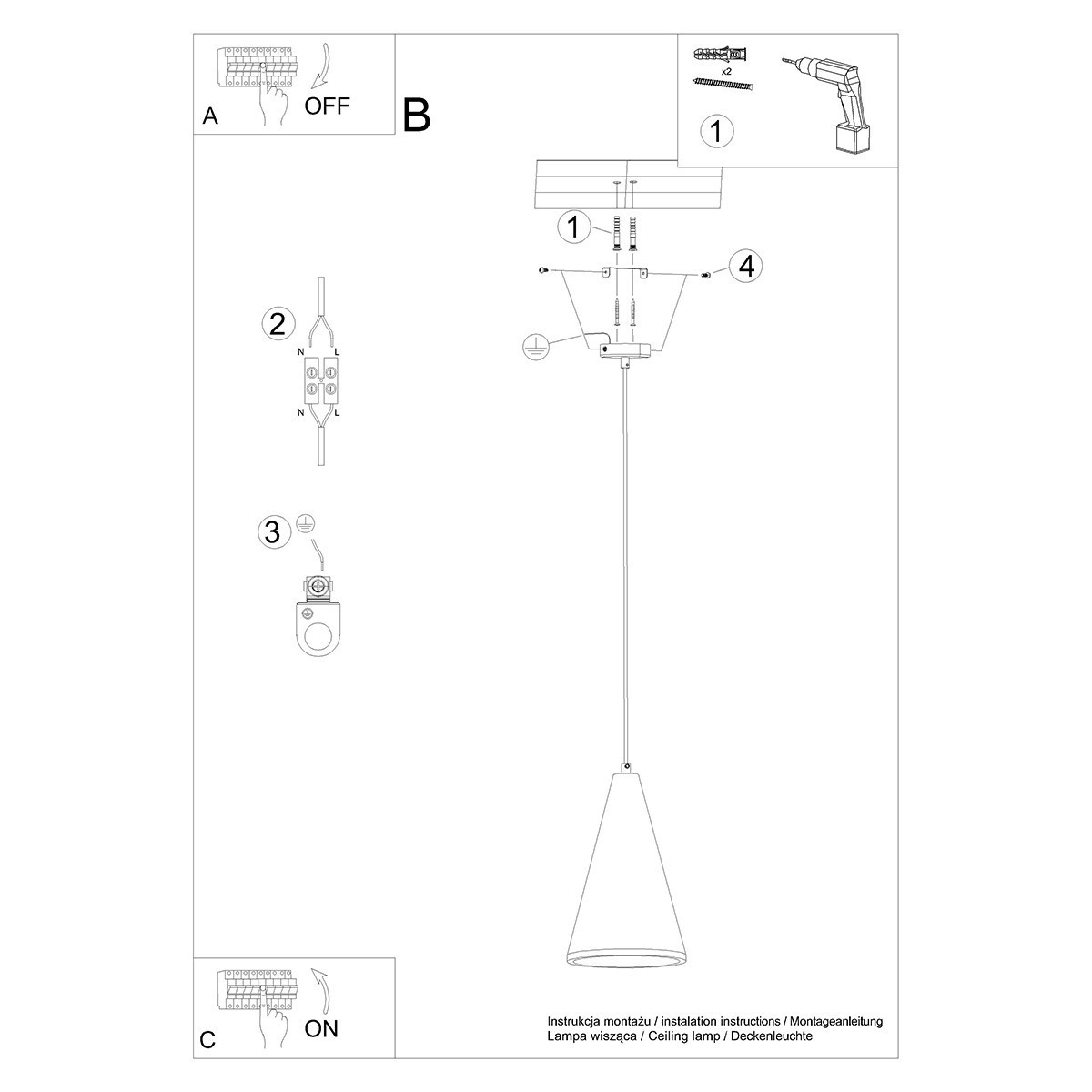 A OFF

B

x2

1

1

4

2

N L

N L

3

C ON

Instrukcja montażu / instalation instructions / Montageanleitung
Lampa wisząca / Ceiling lamp / Deckenleuchte