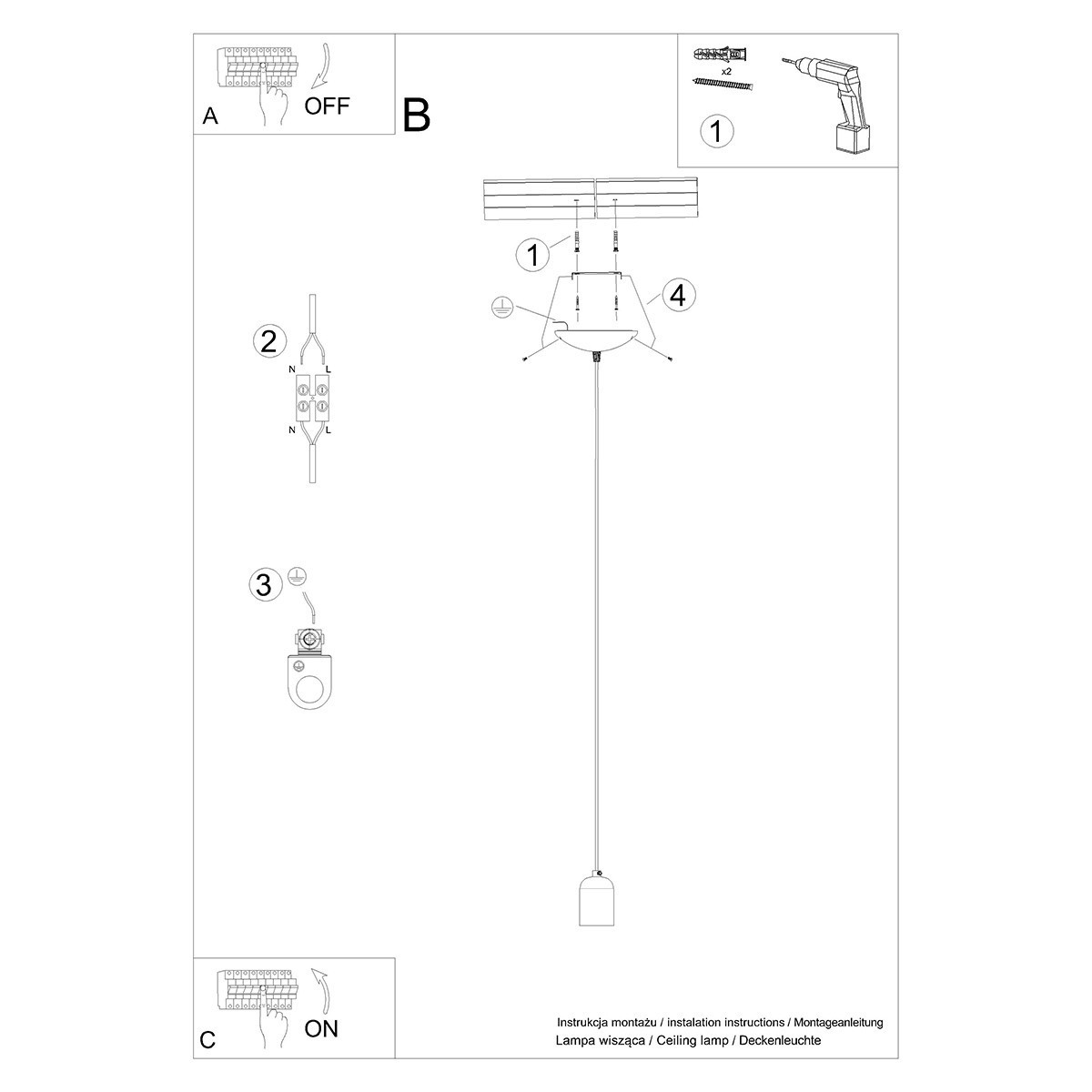 A
OFF

B

x2
1

1

4

2
N L
N L

3

C
ON

Instrukcja montażu / instalation instructions / Montageanleitung
Lampa wisząca / Ceiling lamp / Deckenleuchte