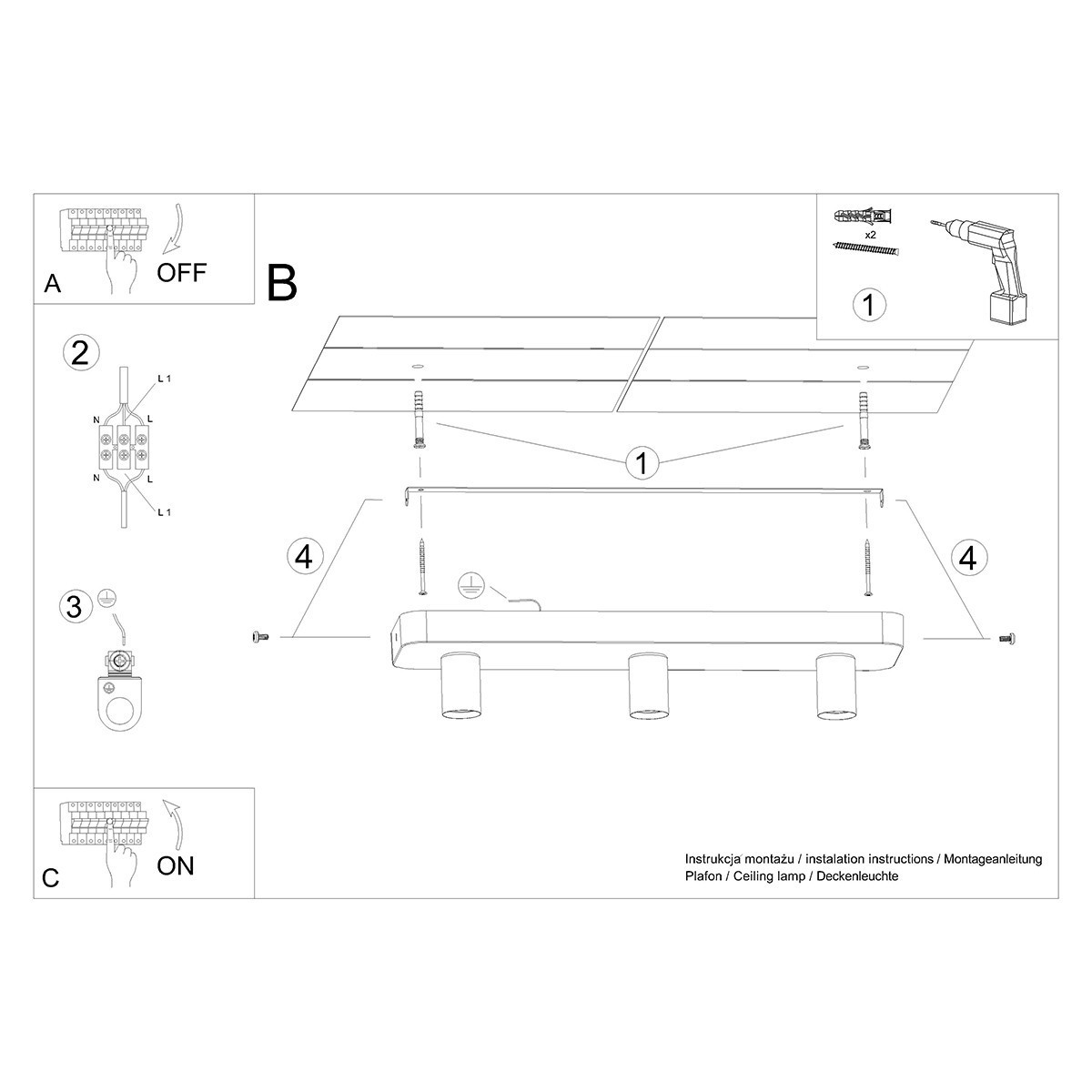 A
OFF

B

x2

1

2
L 1
N
L
N
L
L 1

1

4

4

3

C
ON

Instrukcja montażu / instalation instructions / Montageanleitung
Plafon / Ceiling lamp / Deckenleuchte