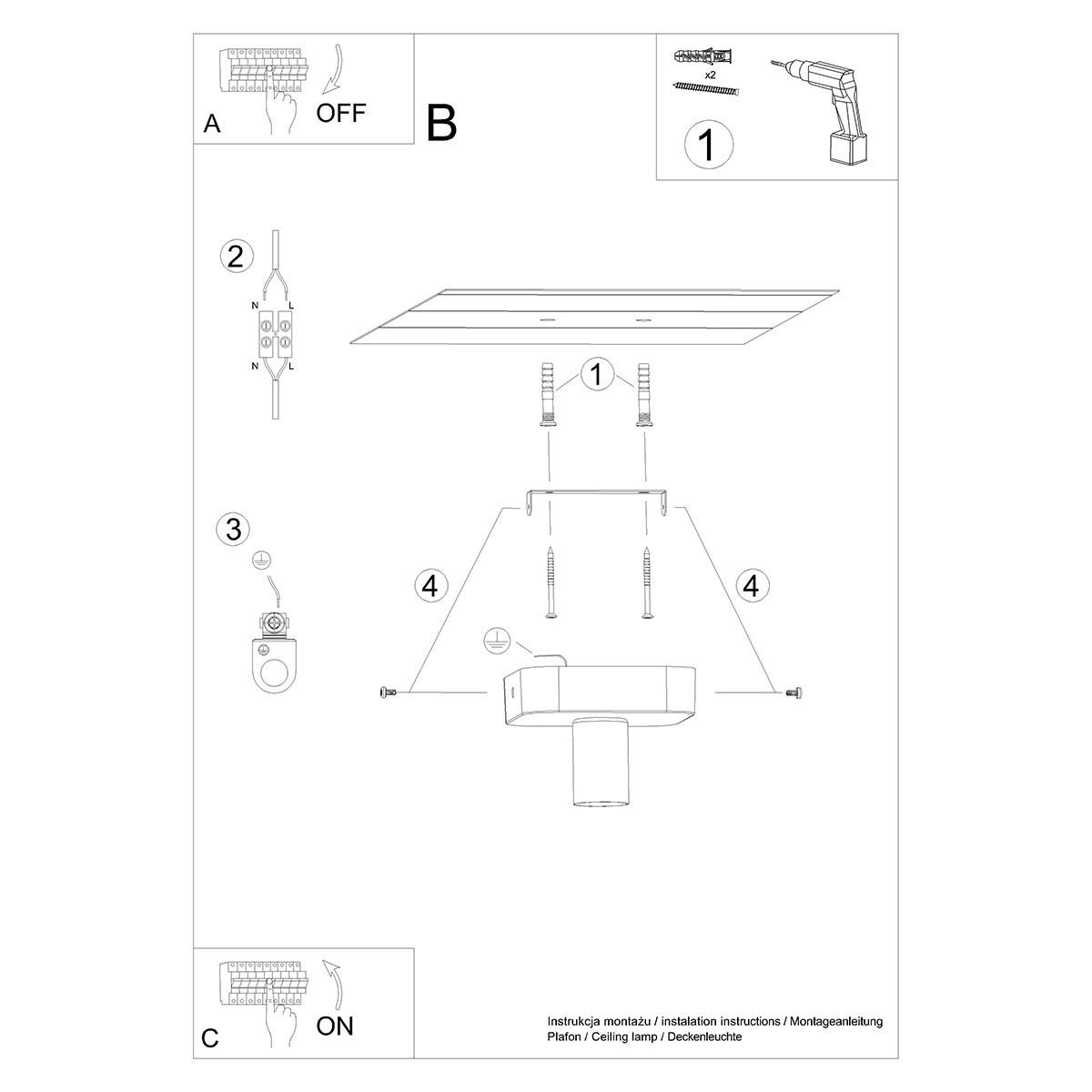 A
OFF

B

x2

1

2
N L
N L

1

3

4

4

C
ON

Instrukcja montażu / instalation instructions / Montageanleitung
Plafon / Ceiling lamp / Deckenleuchte