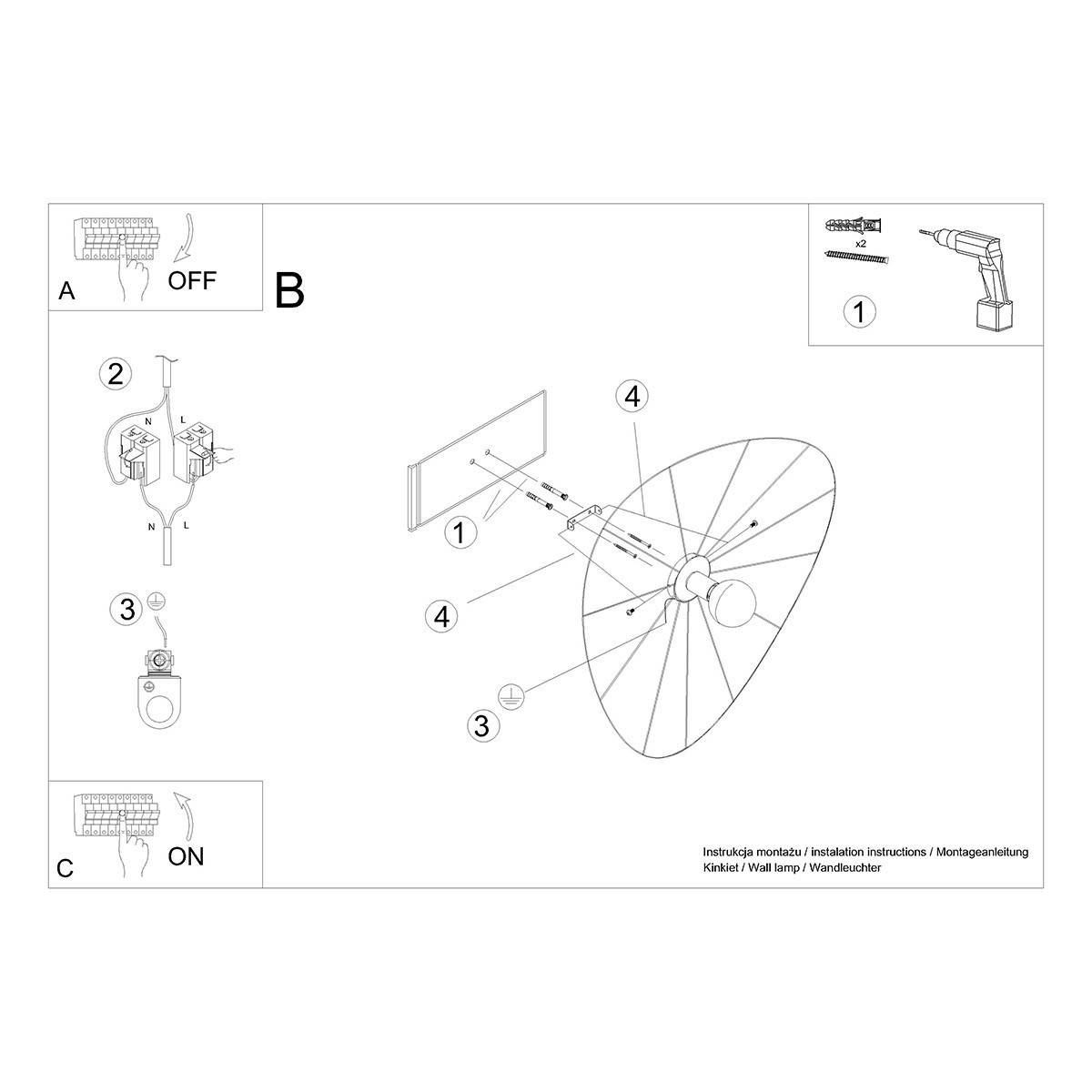 A

OFF

B

x2

1

2

N

L

N

L

3

4

1

4

3

C

ON

Instrukcja montażu / instalation instructions / Montageanleitung
Kinkiet / Wall lamp / Wandleuchter