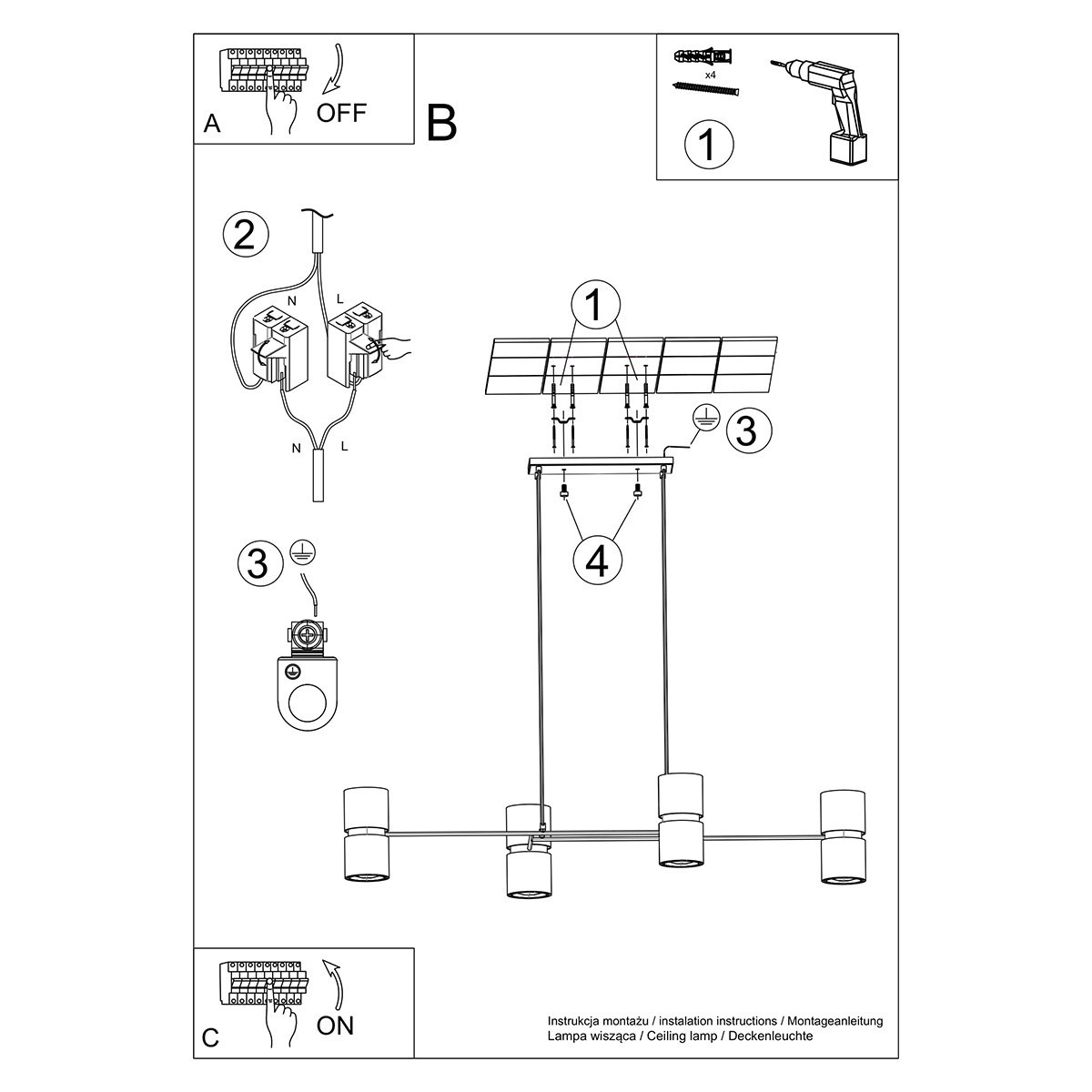 A
OFF

B

x4
1

2
N
L
N
L

1

3

4

3

C
ON

Instrukcja montażu / instalation instructions / Montageanleitung
Lampa wisząca / Ceiling lamp / Deckenleuchte