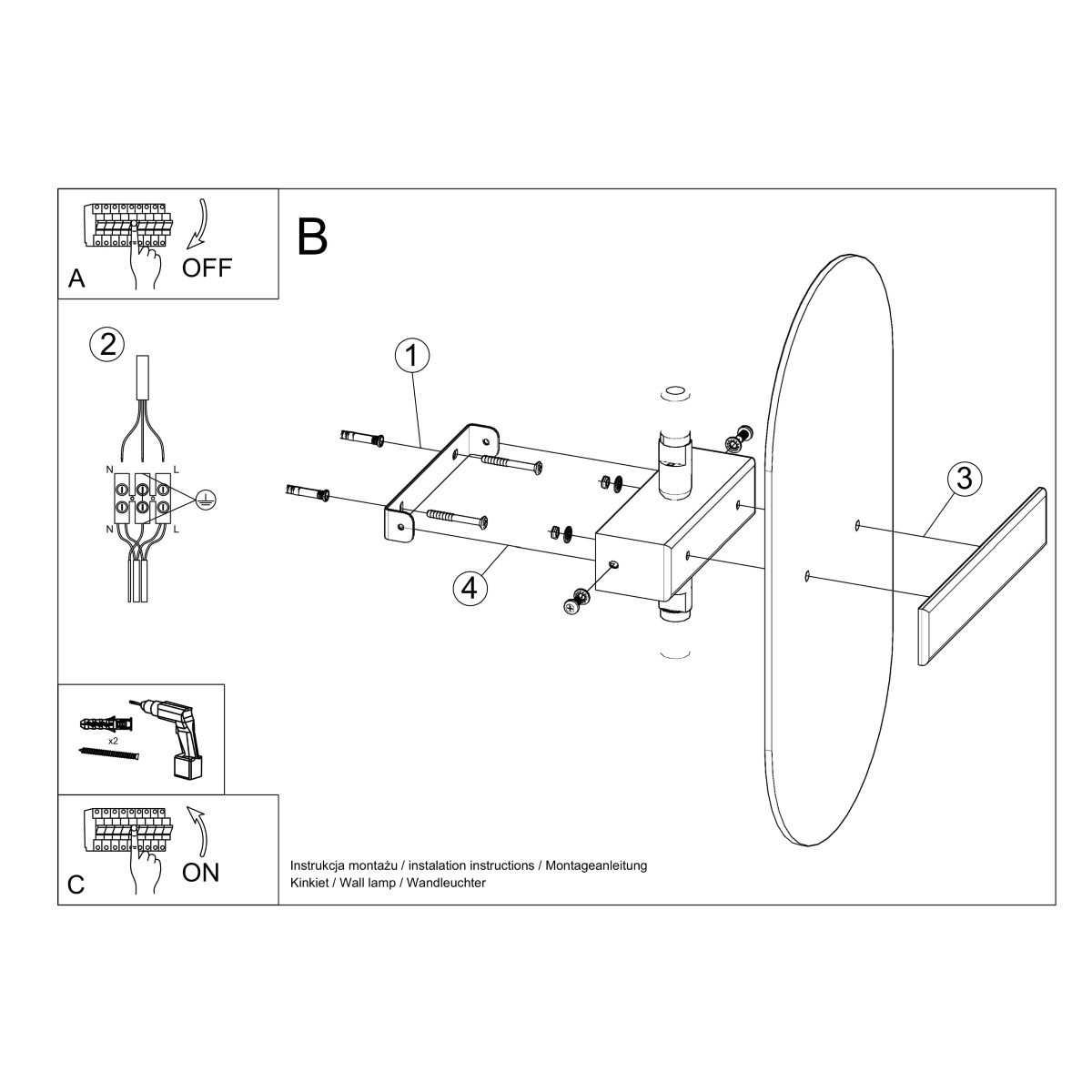 A
OFF

B

2
N
L
N
L

1
3
4

x2

C
ON

Instrukcja montażu / instalation instructions / Montageanleitung
Kinkiet / Wall lamp / Wandleuchter