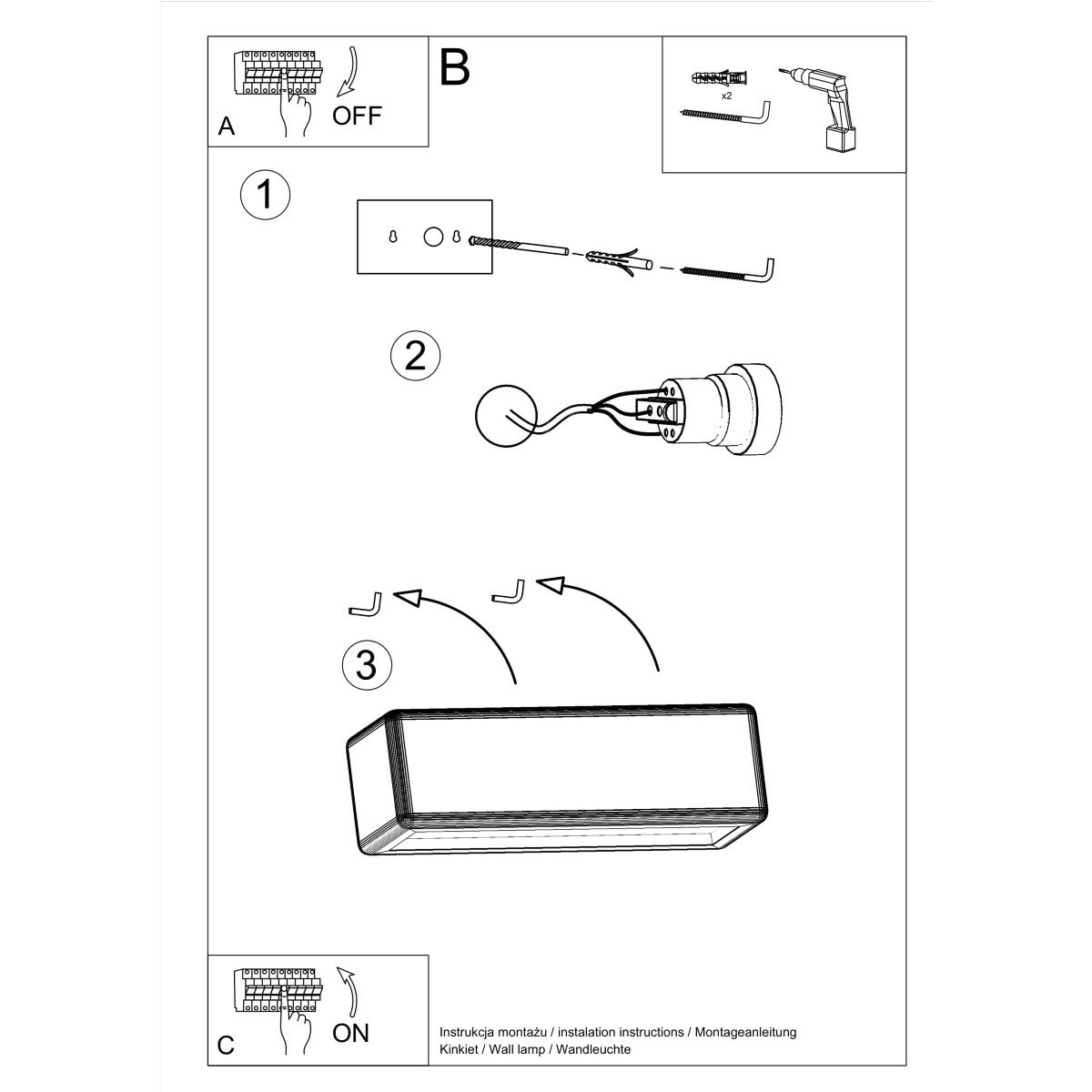 A
OFF

B

x2

1

2

3

C
ON

Instrukcja montażu / instalation instructions / Montageanleitung
Kinkiet / Wall lamp / Wandleuchte