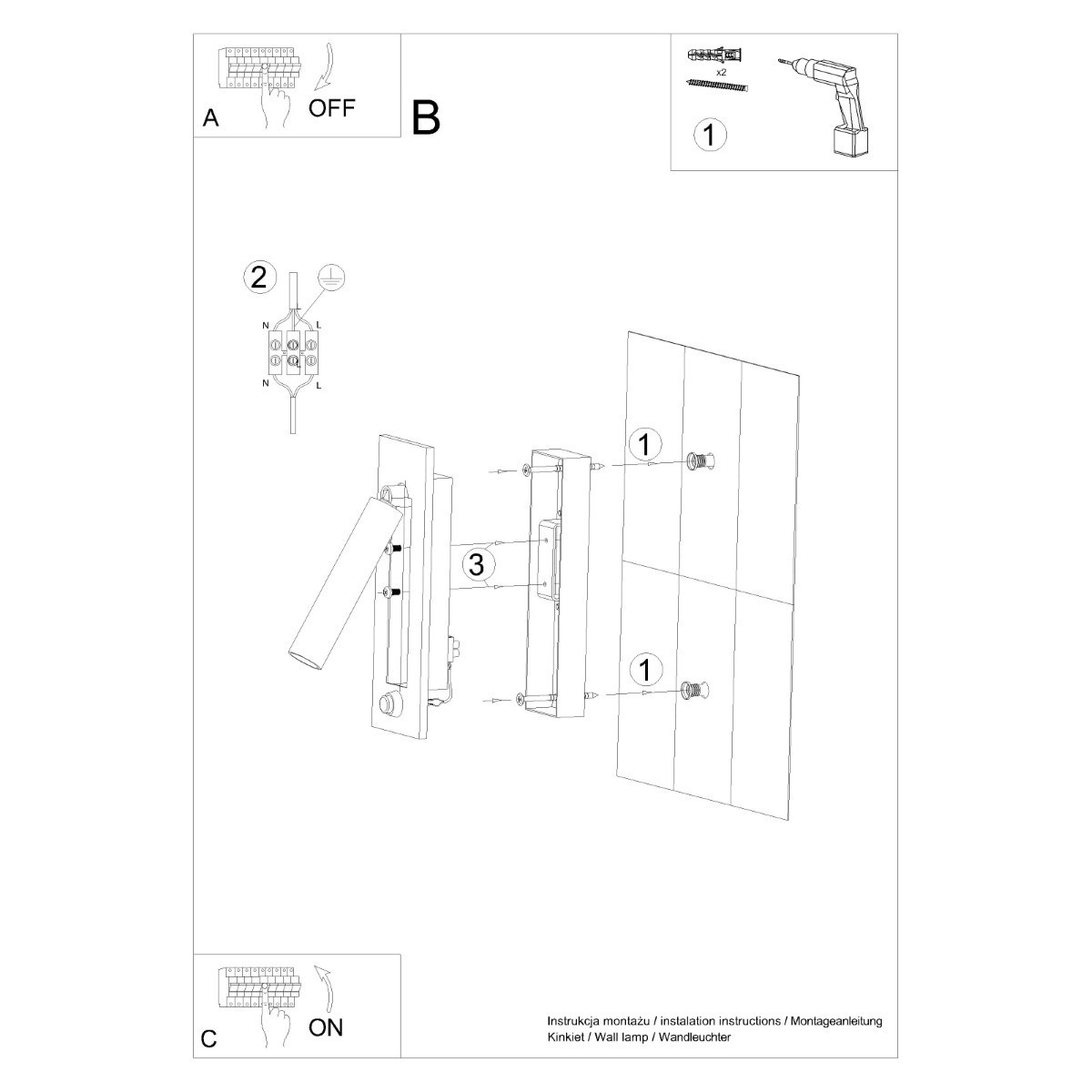 A
OFF

B

x2

1

2

N
L
N
L

1

3

1

C
ON

Instrukcja montażu / instalation instructions / Montageanleitung
Kinkiet / Wall lamp / Wandleuchter