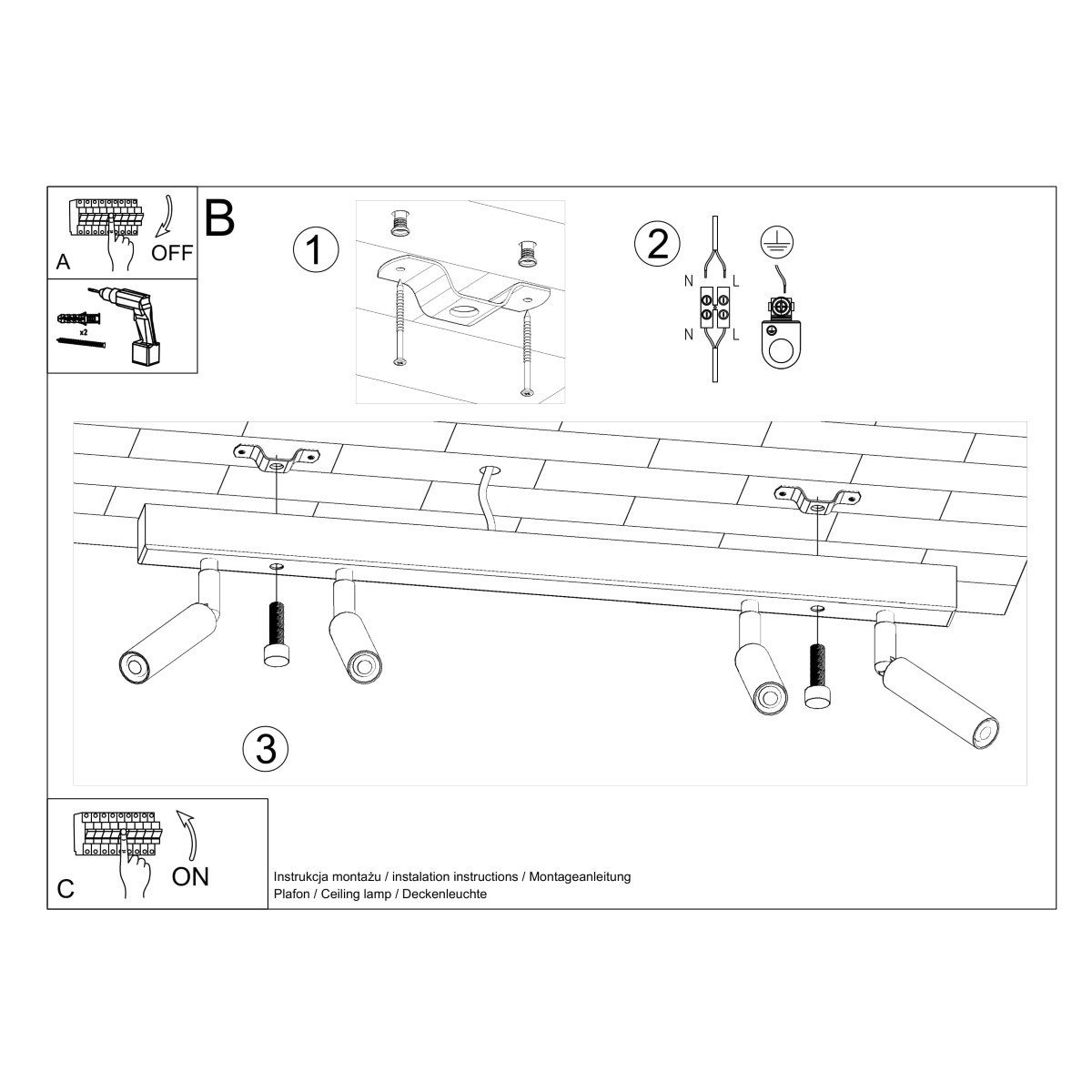 A
OFF

x2

B

1

2

N
L
N
L

3

C
ON

Instrukcja montażu / instalation instructions / Montageanleitung
Plafon / Ceiling lamp / Deckenleuchte