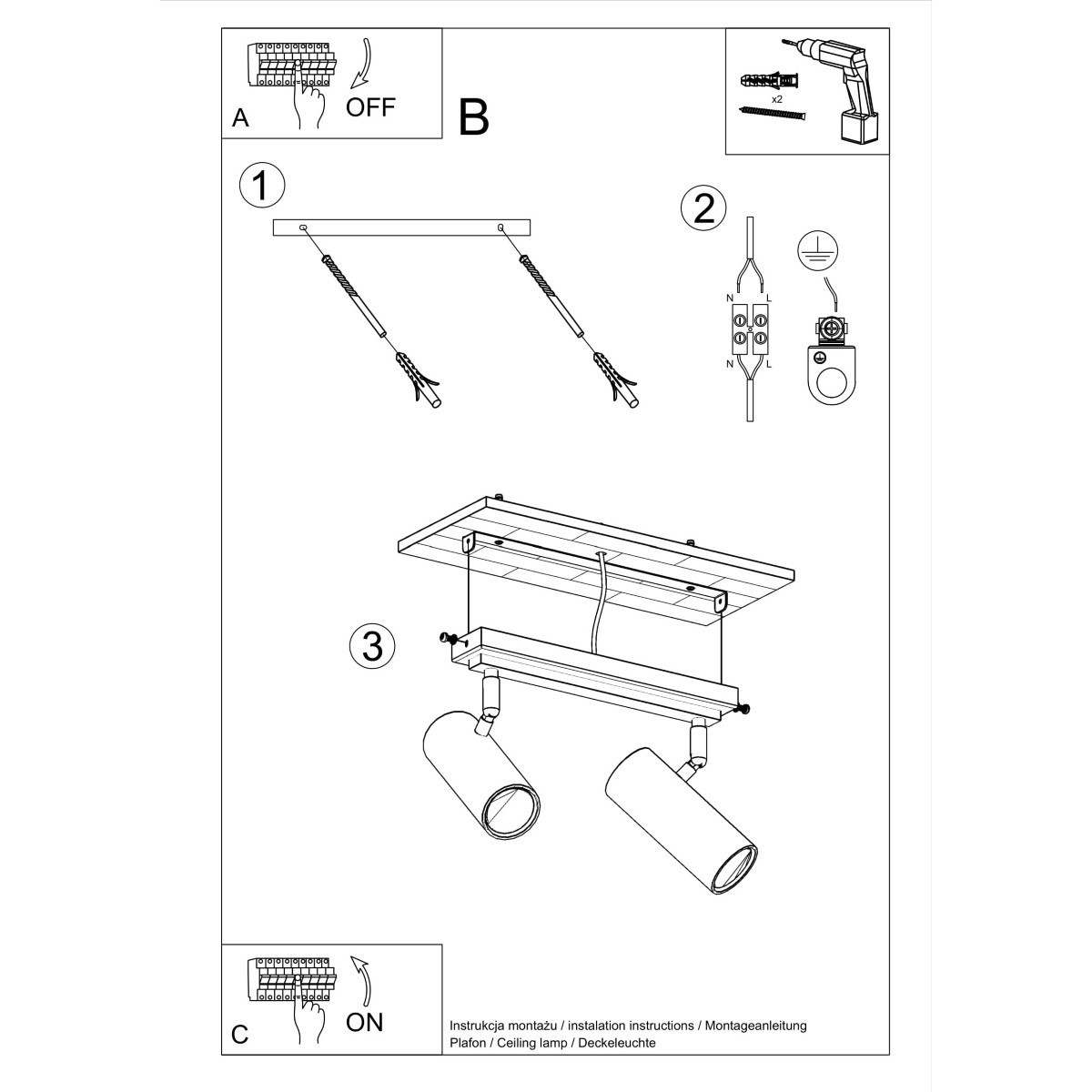 A
OFF

B

x2

1

2

N L
N L

3

C
ON

Instrukcja montażu / instalation instructions / Montageanleitung
Plafon / Ceiling lamp / Deckeleuchte