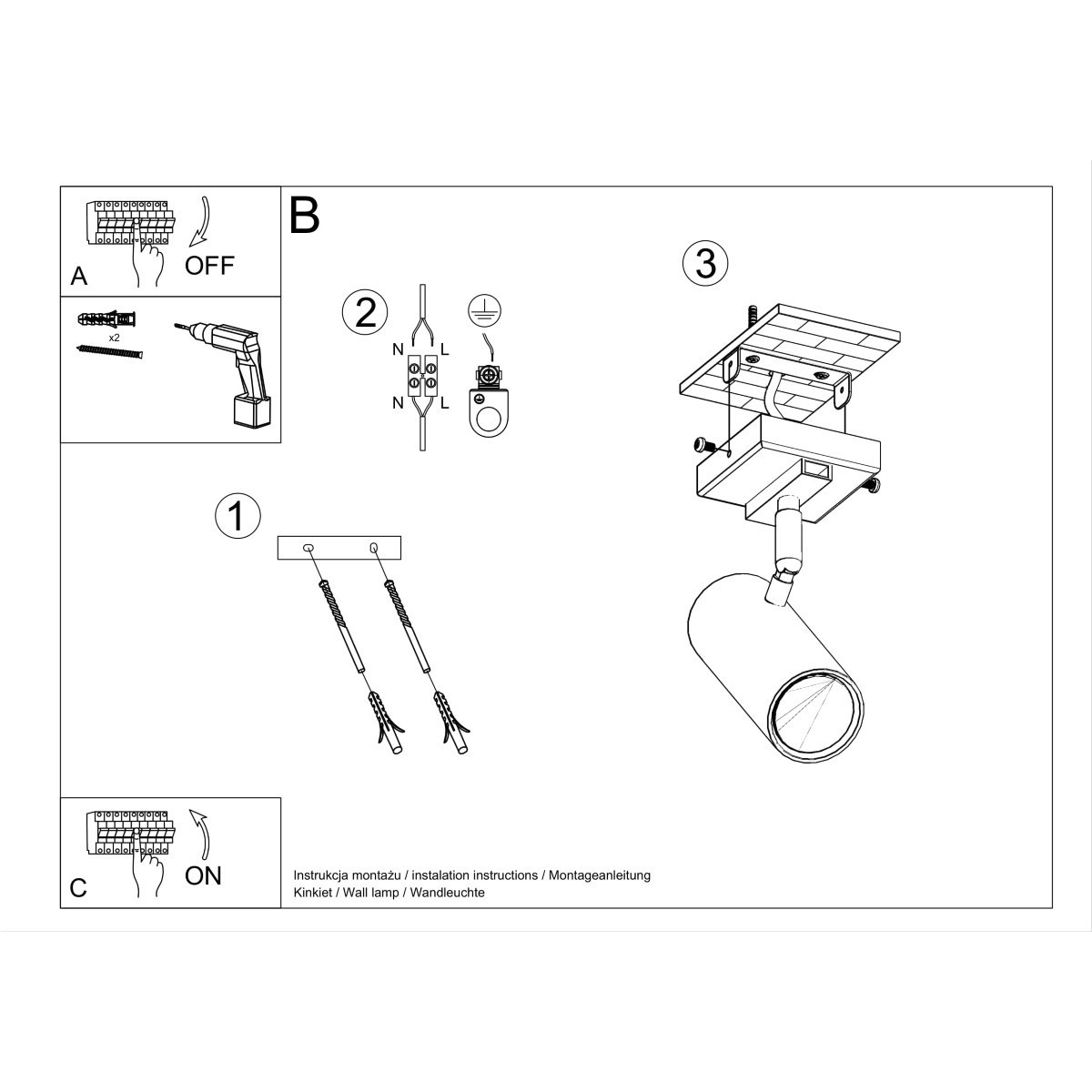 A
OFF

x2

B

2
N L
N L

3

1

C
ON

Instrukcja montażu / instalation instructions / Montageanleitung
Kinkiet / Wall lamp / Wandleuchte