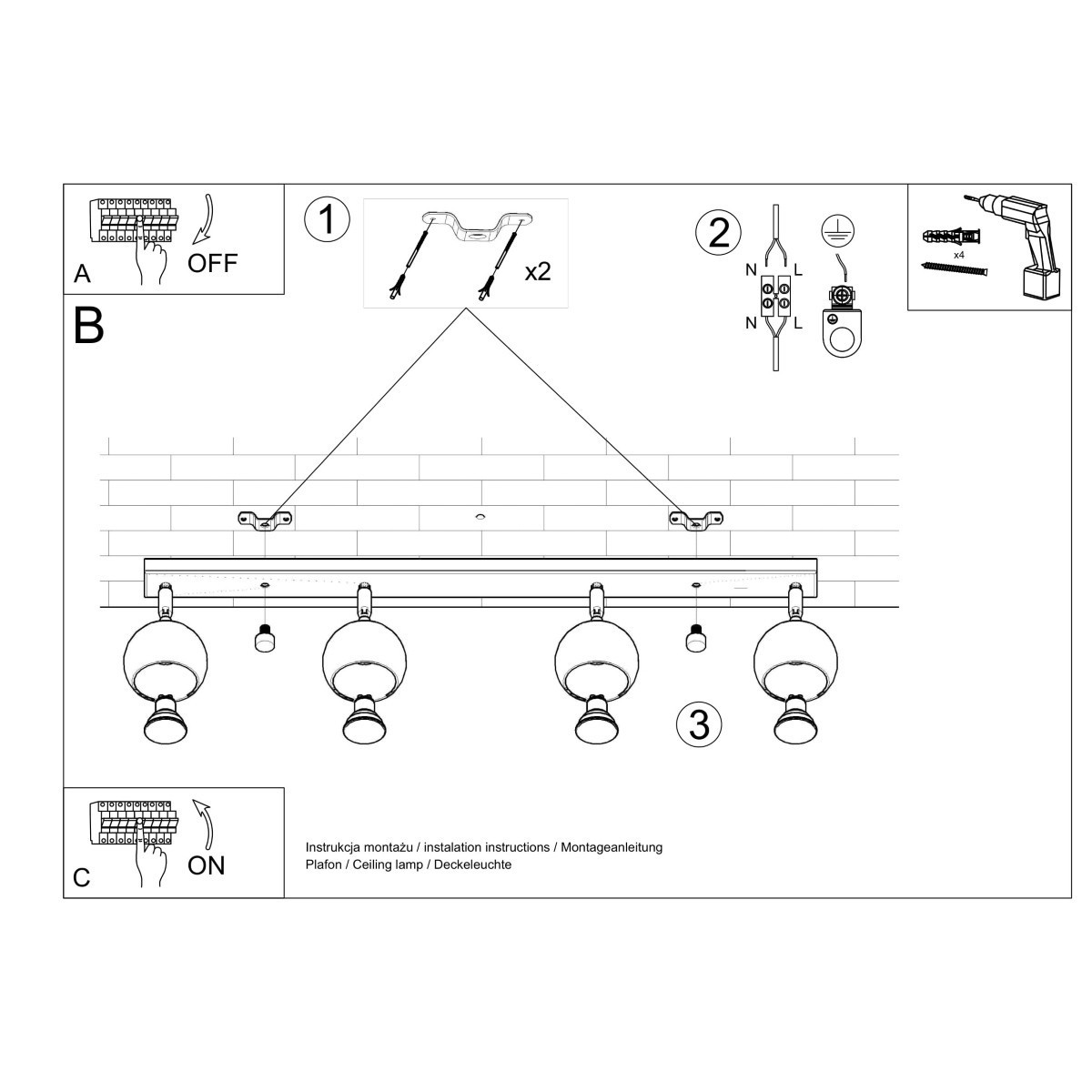 A
OFF

1

x2

2

N L
N L

x4

B

3

C
ON

Instrukcja montażu / instalation instructions / Montageanleitung
Plafon / Ceiling lamp / Deckeleuchte