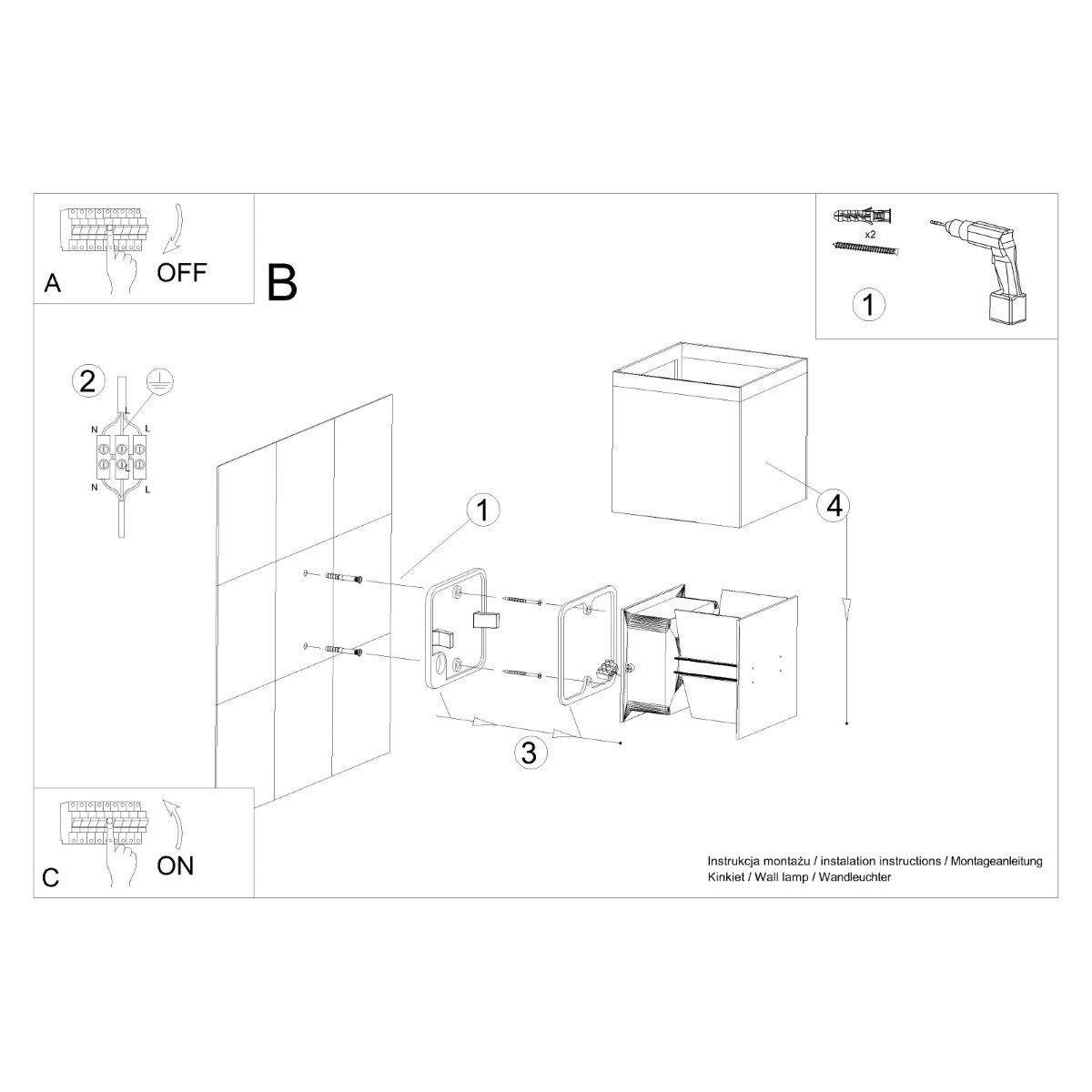 A
OFF

B

x2

1

2
N
L
N
L

1

4

3

C
ON

Instrukcja montażu / instalation instructions / Montageanleitung
Kinkiet / Wall lamp / Wandleuchter