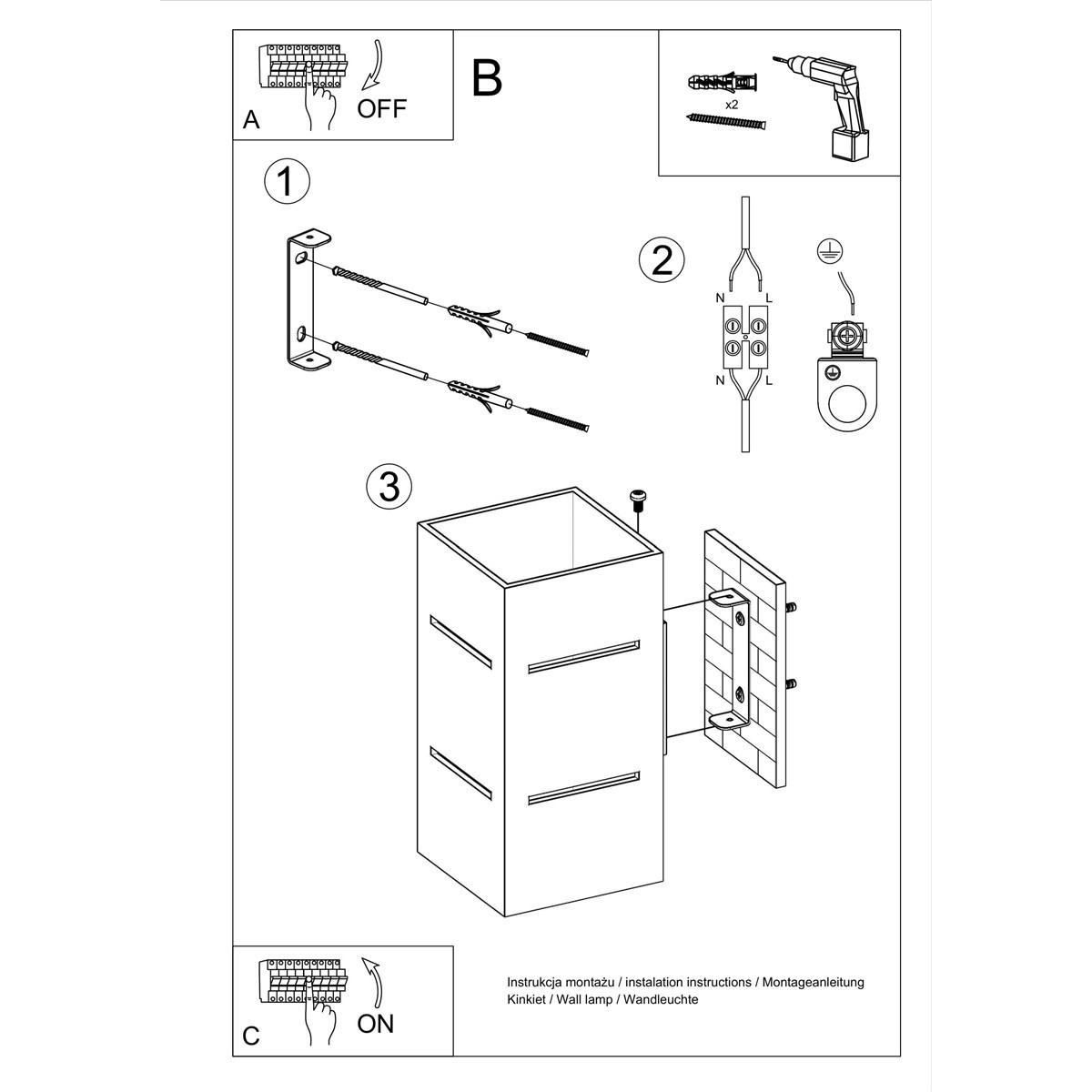 A
OFF

B

x2

1

2

N
L
N
L

3

C
ON

Instrukcja montażu / instalation instructions / Montageanleitung
Kinkiet / Wall lamp / Wandleuchte