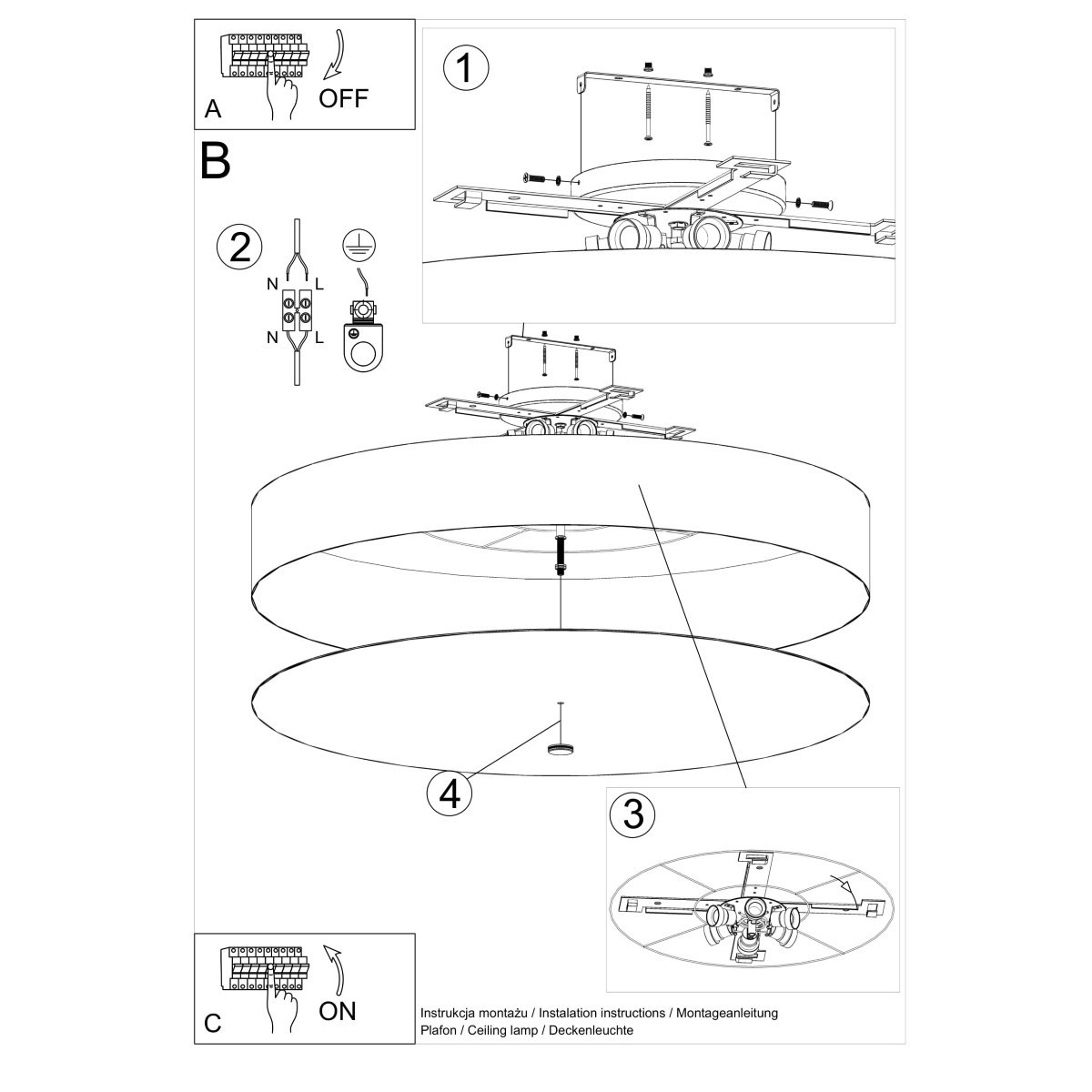 A

OFF

1

B

2

N

L

N

L

4

3

C

ON

Instrukcja montażu / Instalation instructions / Montageanleitung
Plafon / Ceiling lamp / Deckenleuchte