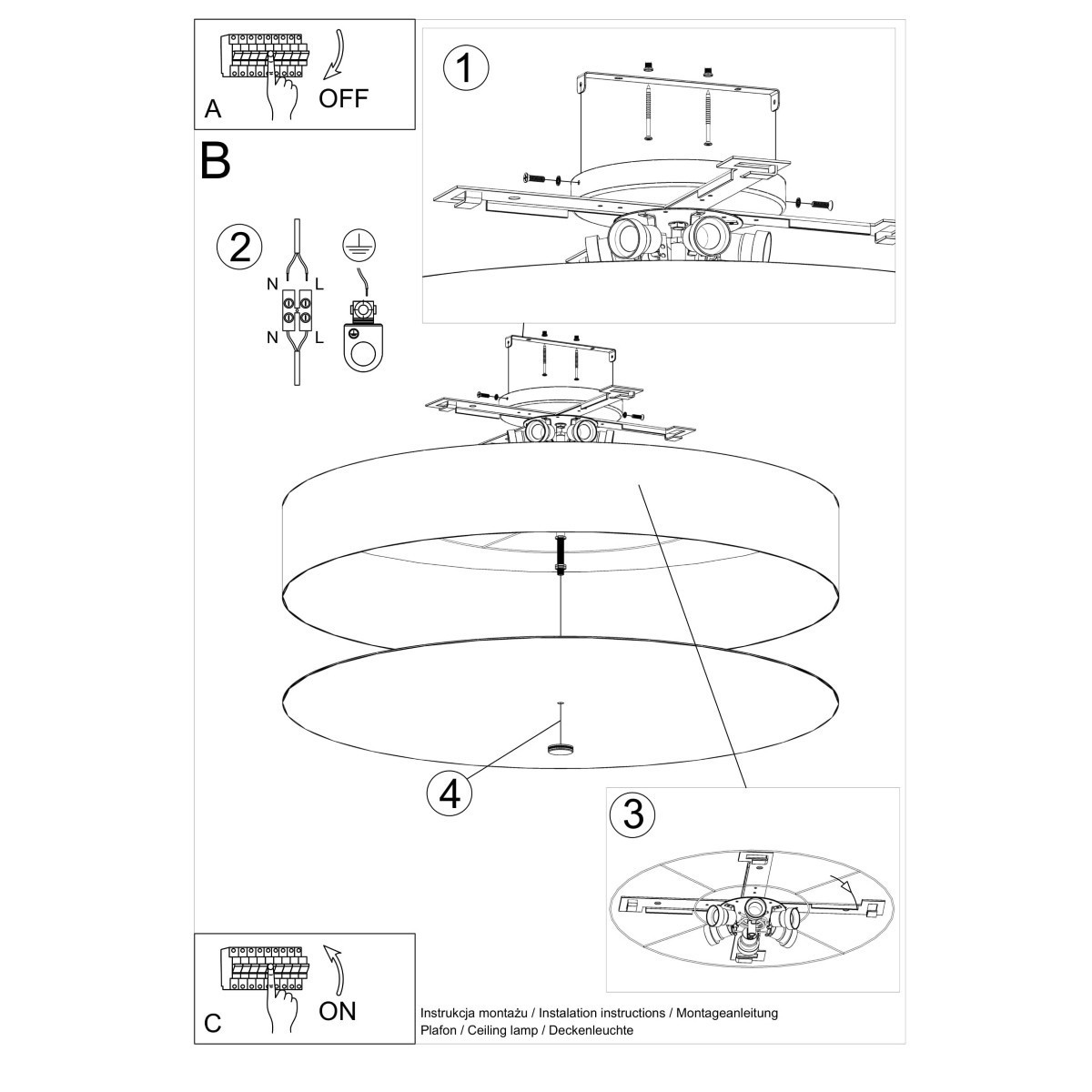 A

OFF

1

B

2

N L

N L

4

3

C

ON

Instrukcja montażu / Instalation instructions / Montageanleitung
Plafon / Ceiling lamp / Deckenleuchte