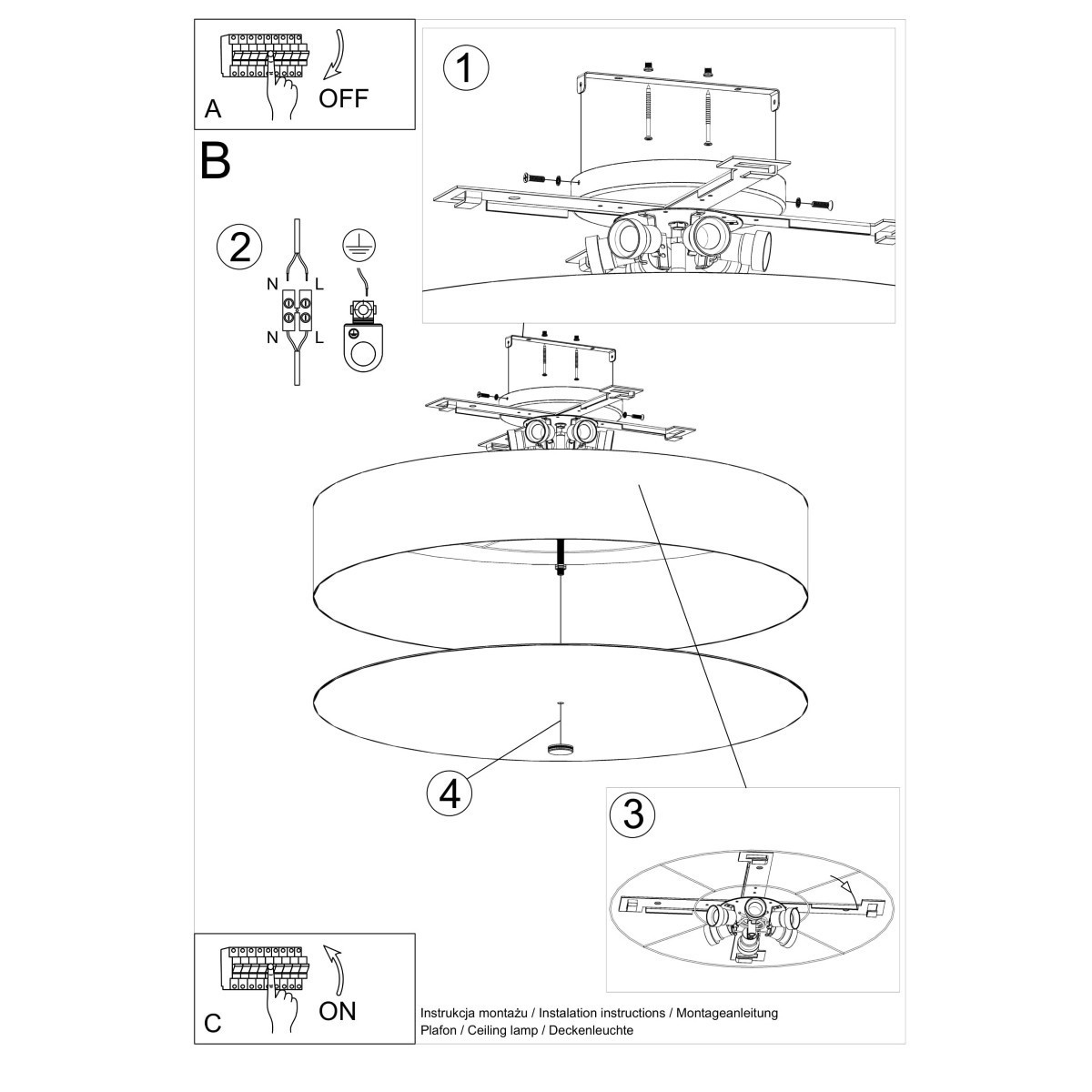 A

OFF

1

B

2

N

L

N

L

4

3

C

ON

Instrukcja montażu / Instalation instructions / Montageanleitung
Plafon / Ceiling lamp / Deckenleuchte