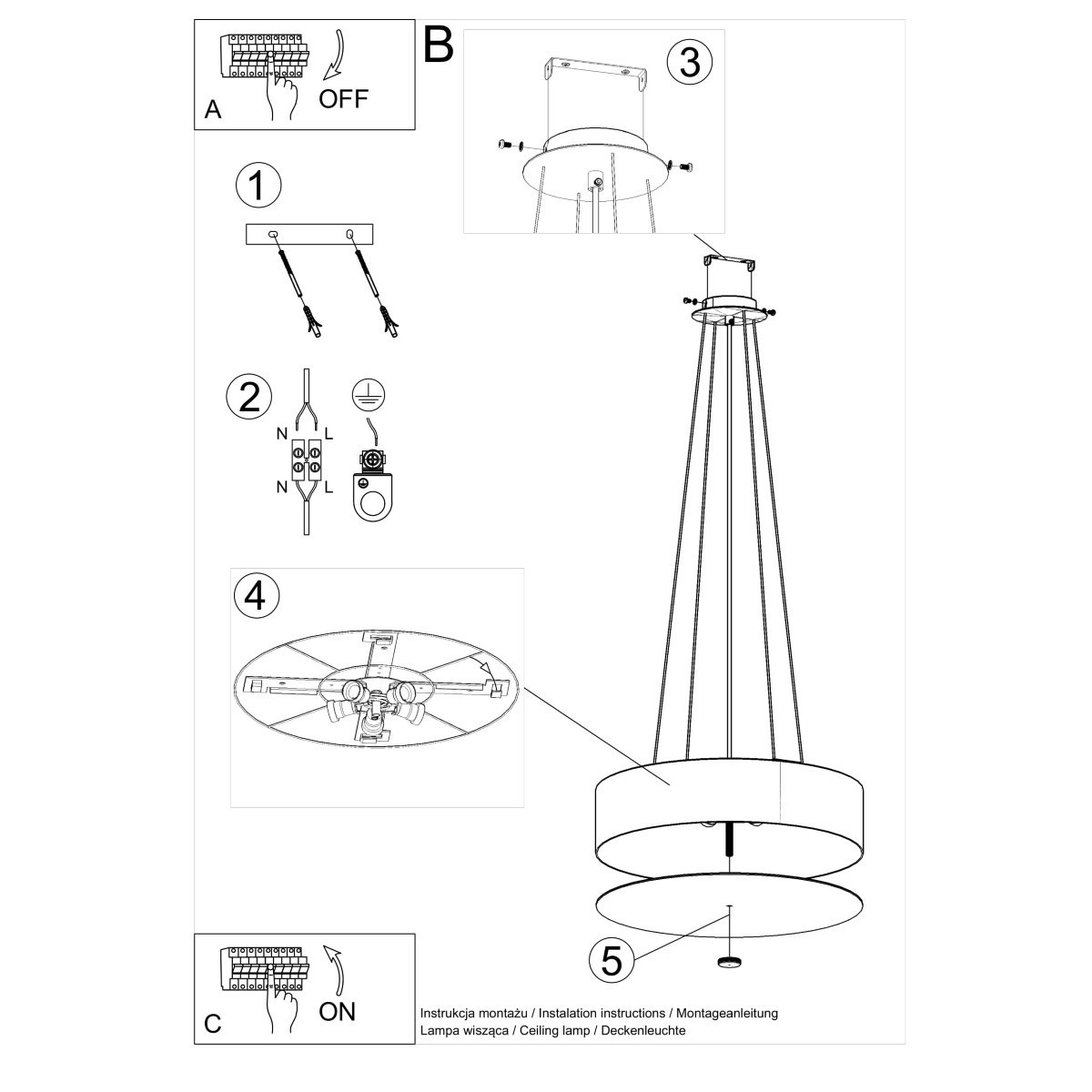 A
OFF

B

3

1

2
N L
N L

4

5

C
ON

Instrukcja montażu / Instalation instructions / Montageanleitung
Lampa wisząca / Ceiling lamp / Deckenleuchte