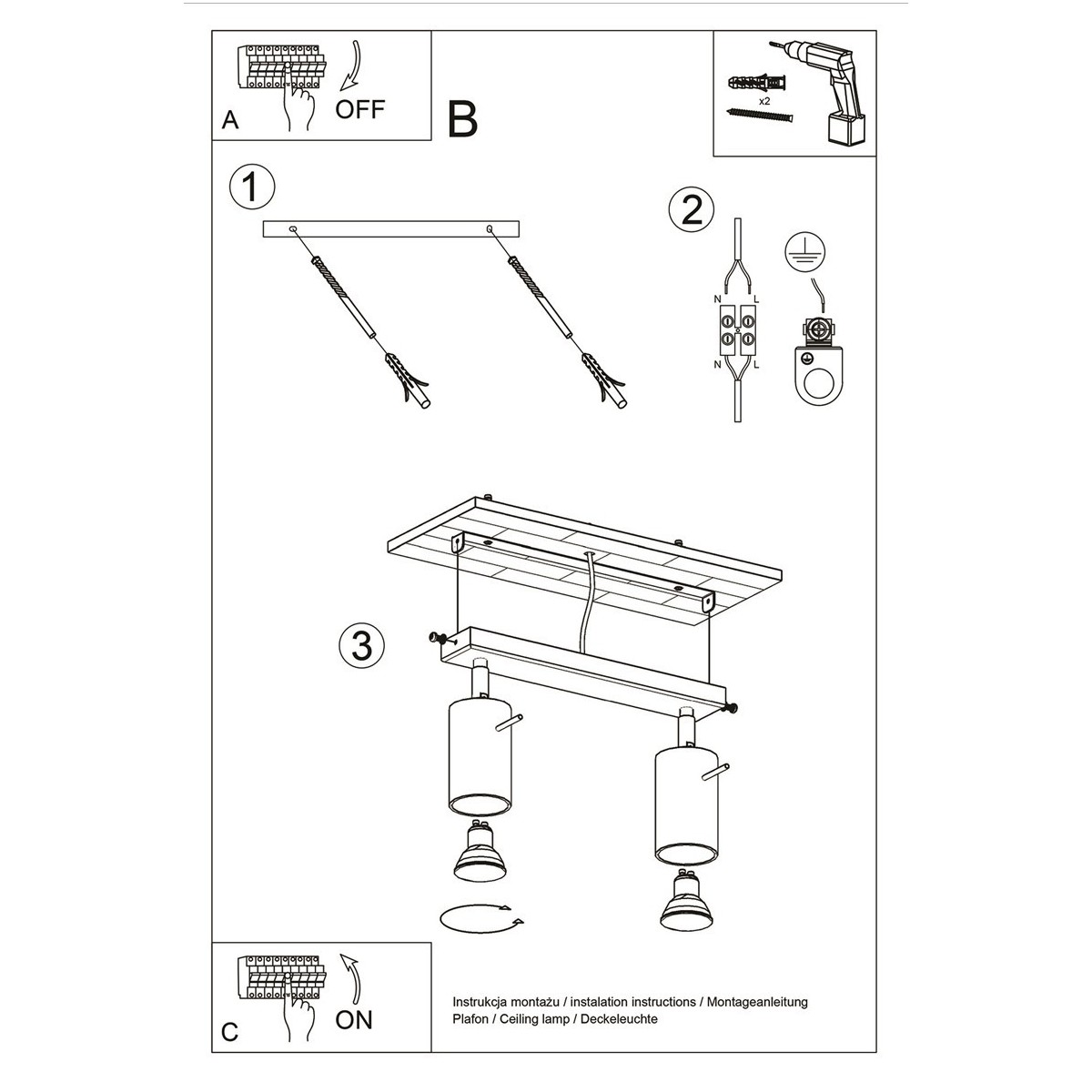 A
OFF
B
x2
1
2
N L
N L
3
C
ON
Instrukcja montażu / instalation instructions / Montageanleitung
Plafon / Ceiling lamp / Deckeleuchte