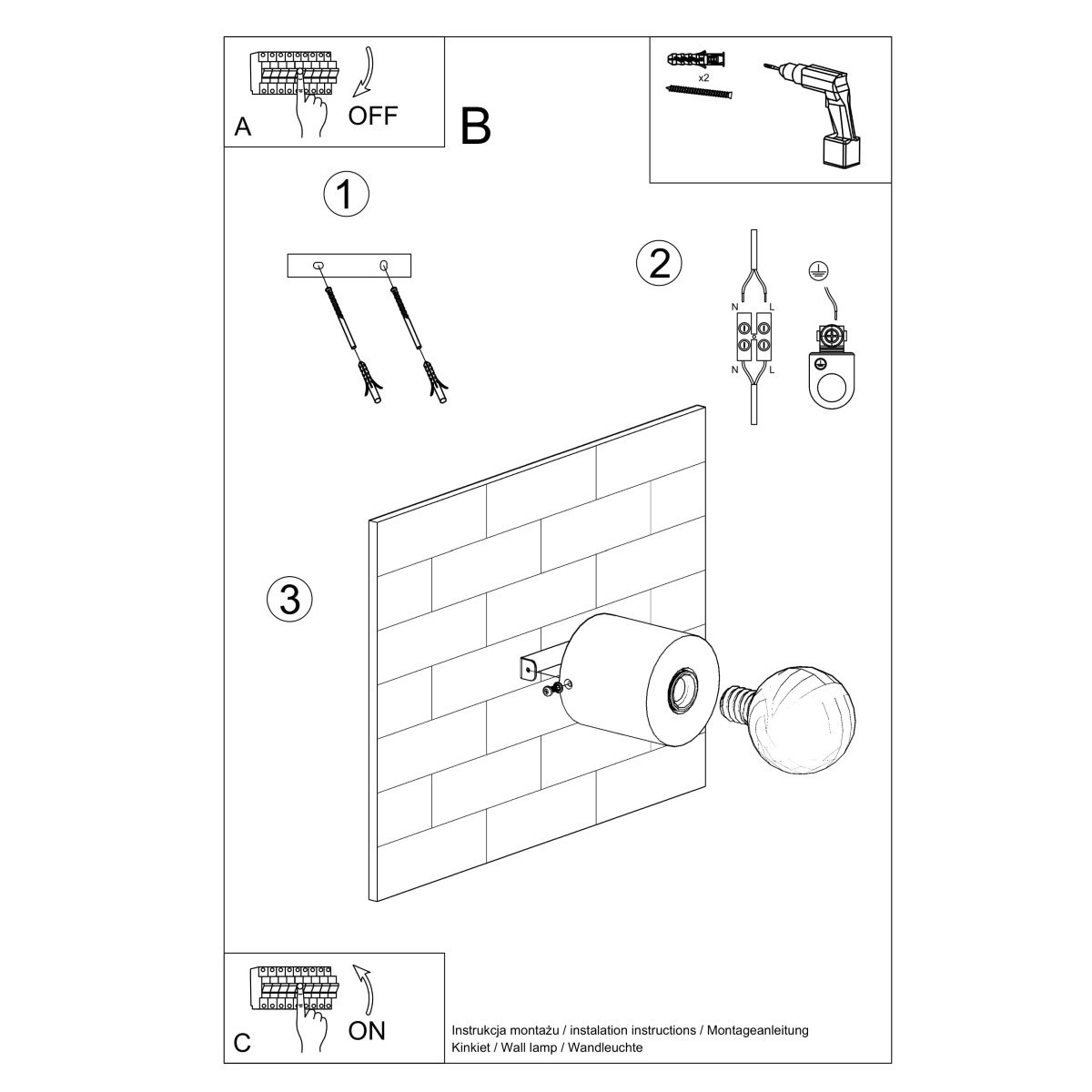 A OFF

B

x2

1

2

N L

N L

3

C ON

Instrukcja montażu / instalation instructions / Montageanleitung
Kinkiet / Wall lamp / Wandleuchte