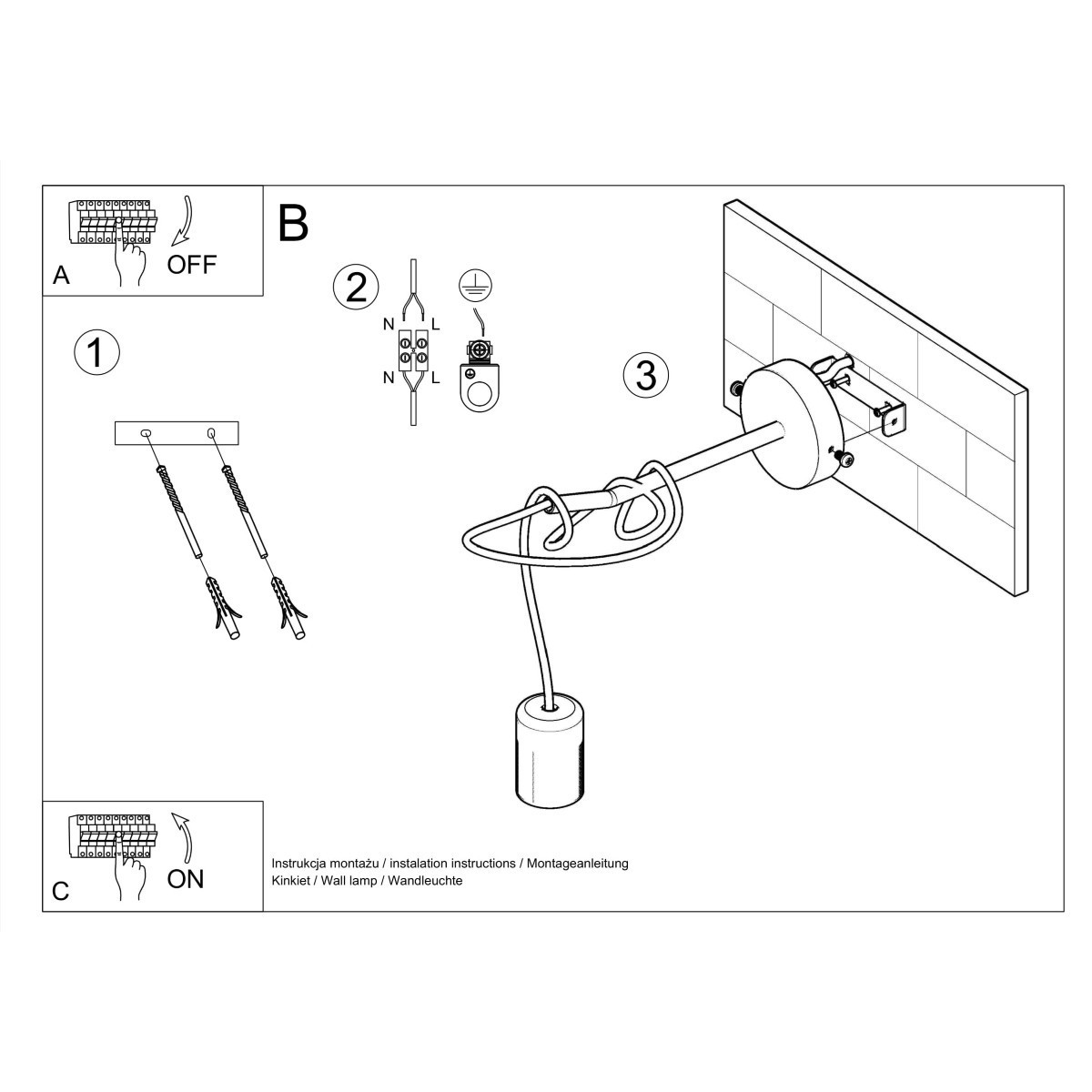 A
OFF

B

1

2

N L

N L

3

C
ON

Instrukcja montażu / instalation instructions / Montageanleitung
Kinkiet / Wall lamp / Wandleuchte