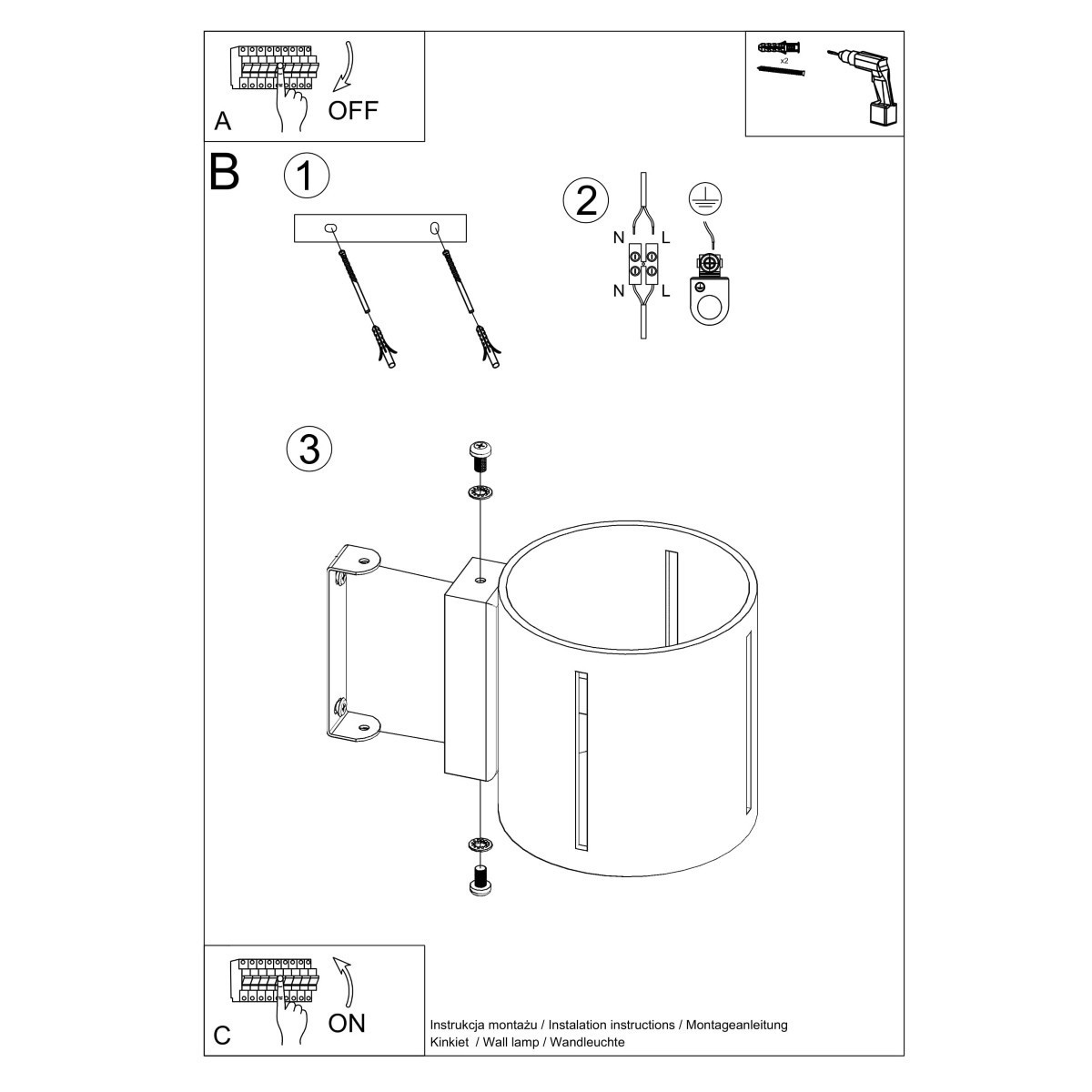 A
OFF

x2

B
1

2
N L
N L

3

C
ON

Instrukcja montażu / Instalation instructions / Montageanleitung
Kinkiet / Wall lamp / Wandleuchte