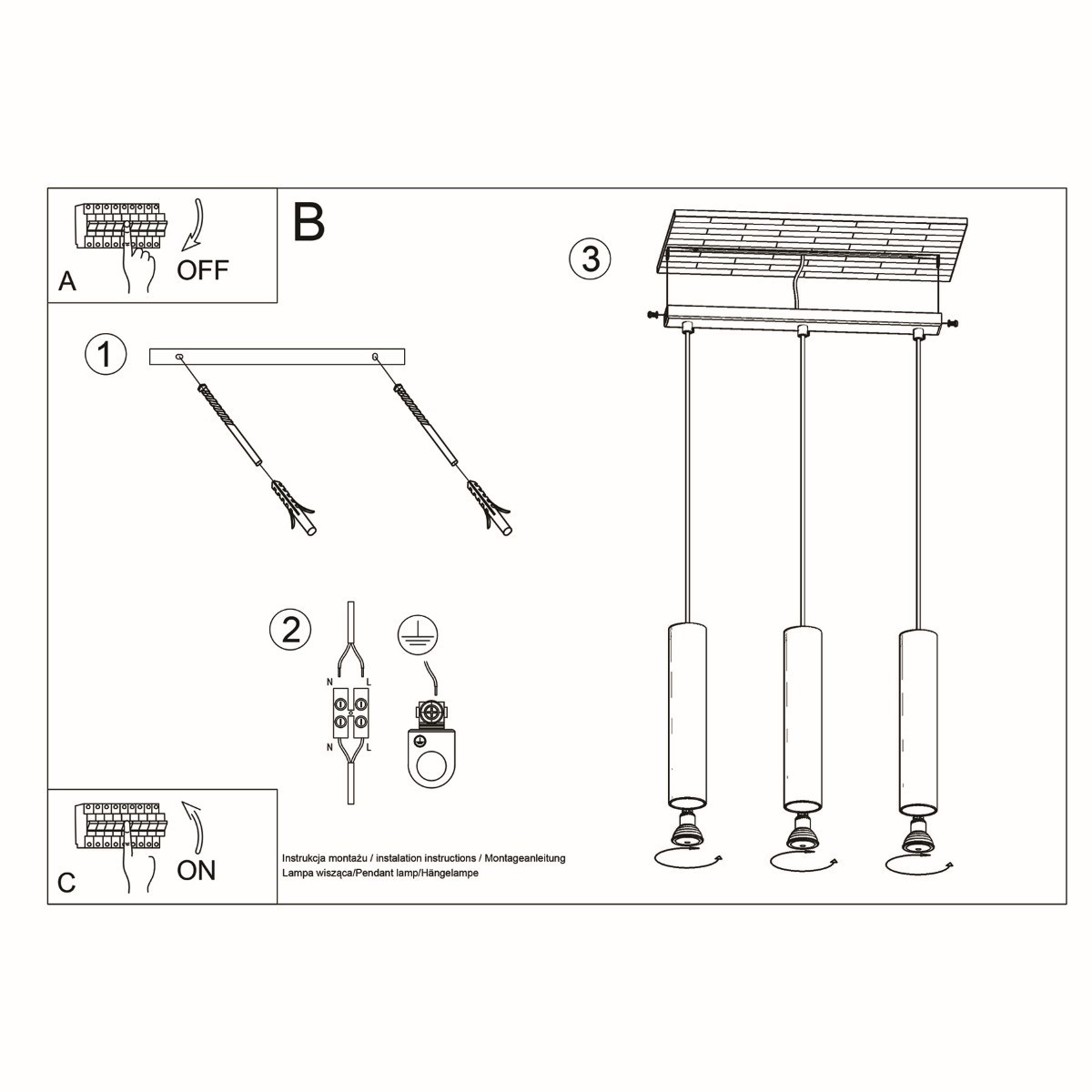 A
OFF

B

1

2

N L
N L

3

C
ON

Instrukcja montażu / instalation instructions / Montageanleitung
Lampa wisząca/Pendant lamp/Hängelampe