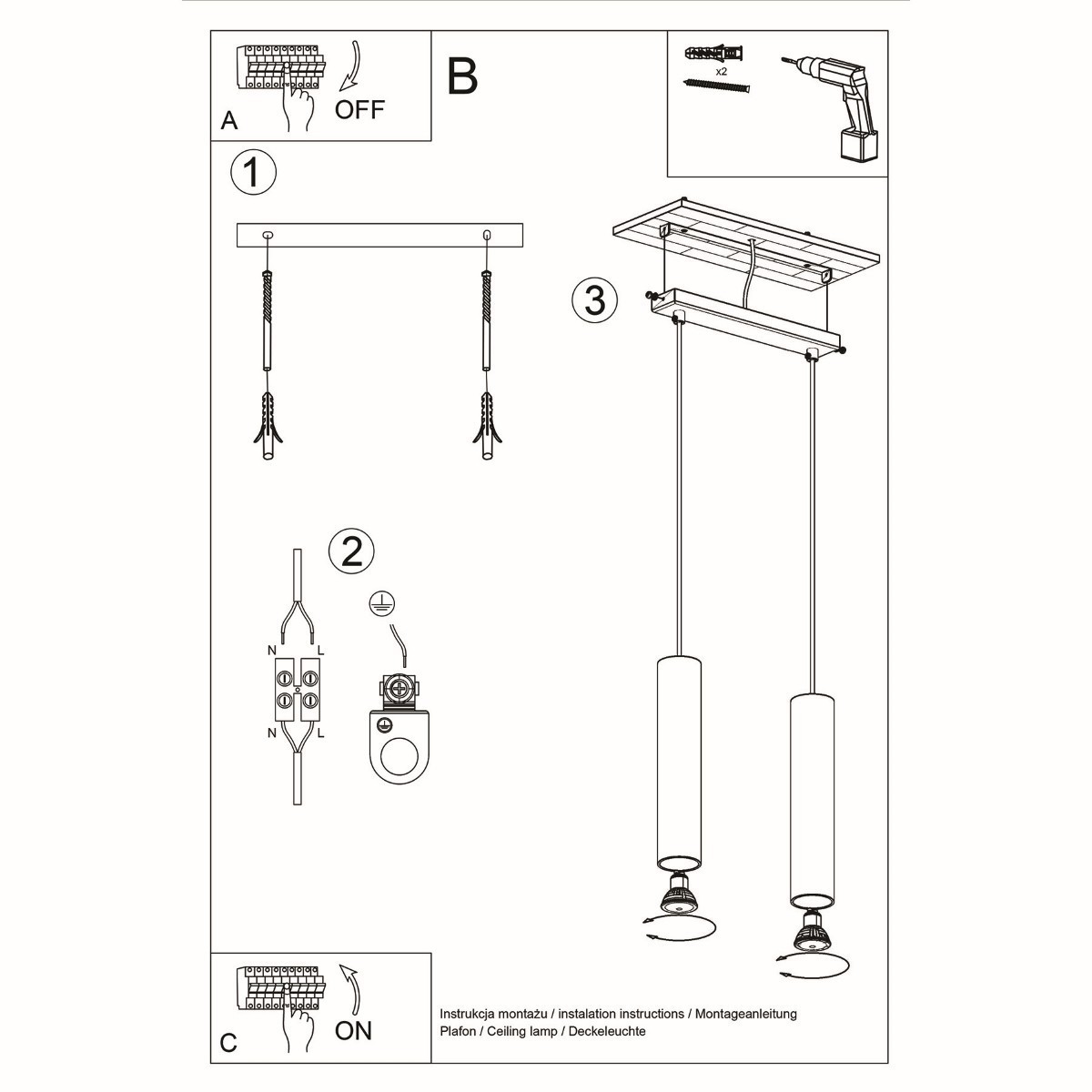 A
OFF

B

x2

1

3

2

N L

N L

C
ON

Instrukcja montażu / instalation instructions / Montageanleitung
Plafon / Ceiling lamp / Deckeleuchte