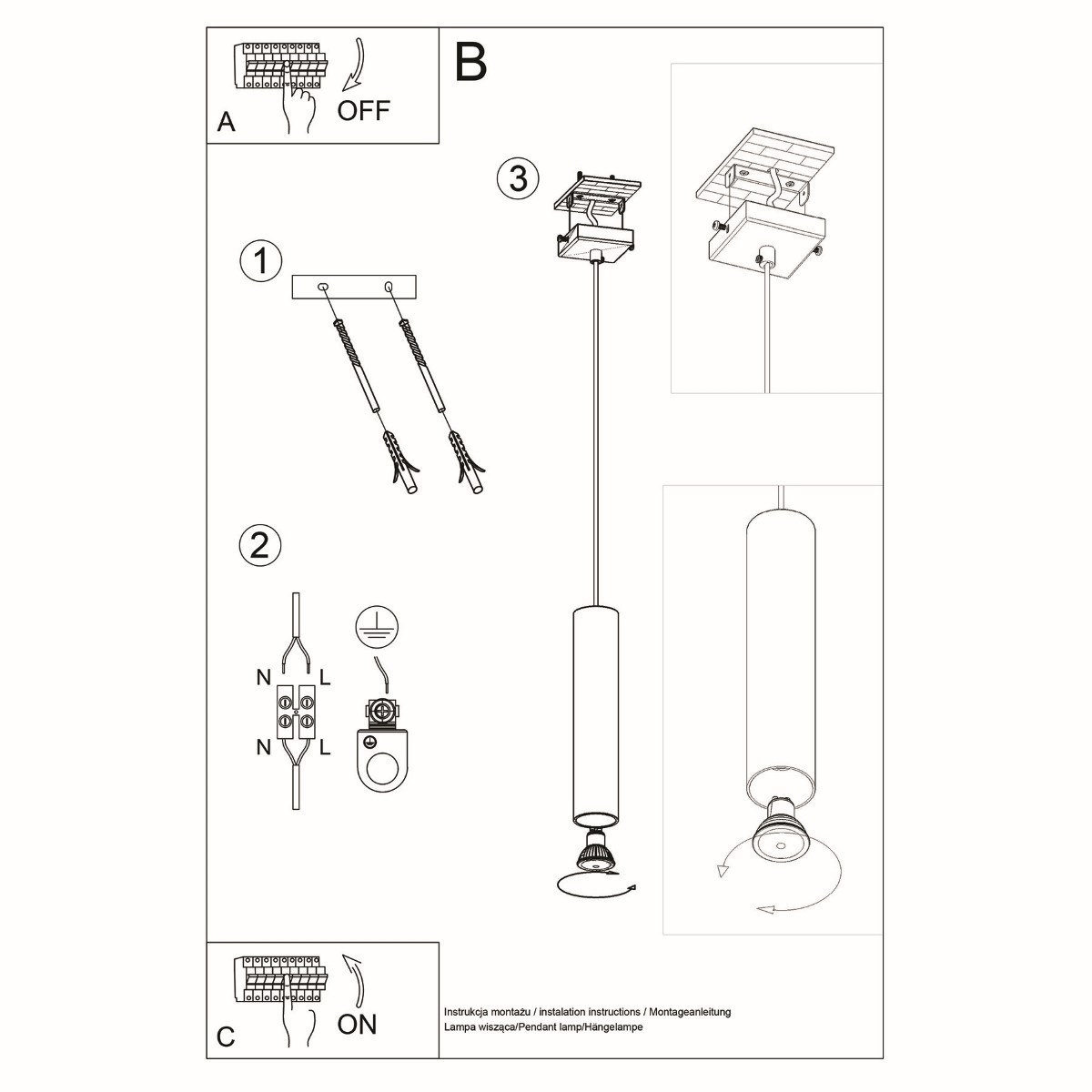 A

OFF

B

1

2

N L

N L

3

C

ON

Instrukcja montażu / instalation instructions / Montageanleitung
Lampa wisząca/Pendant lamp/Hängelampe