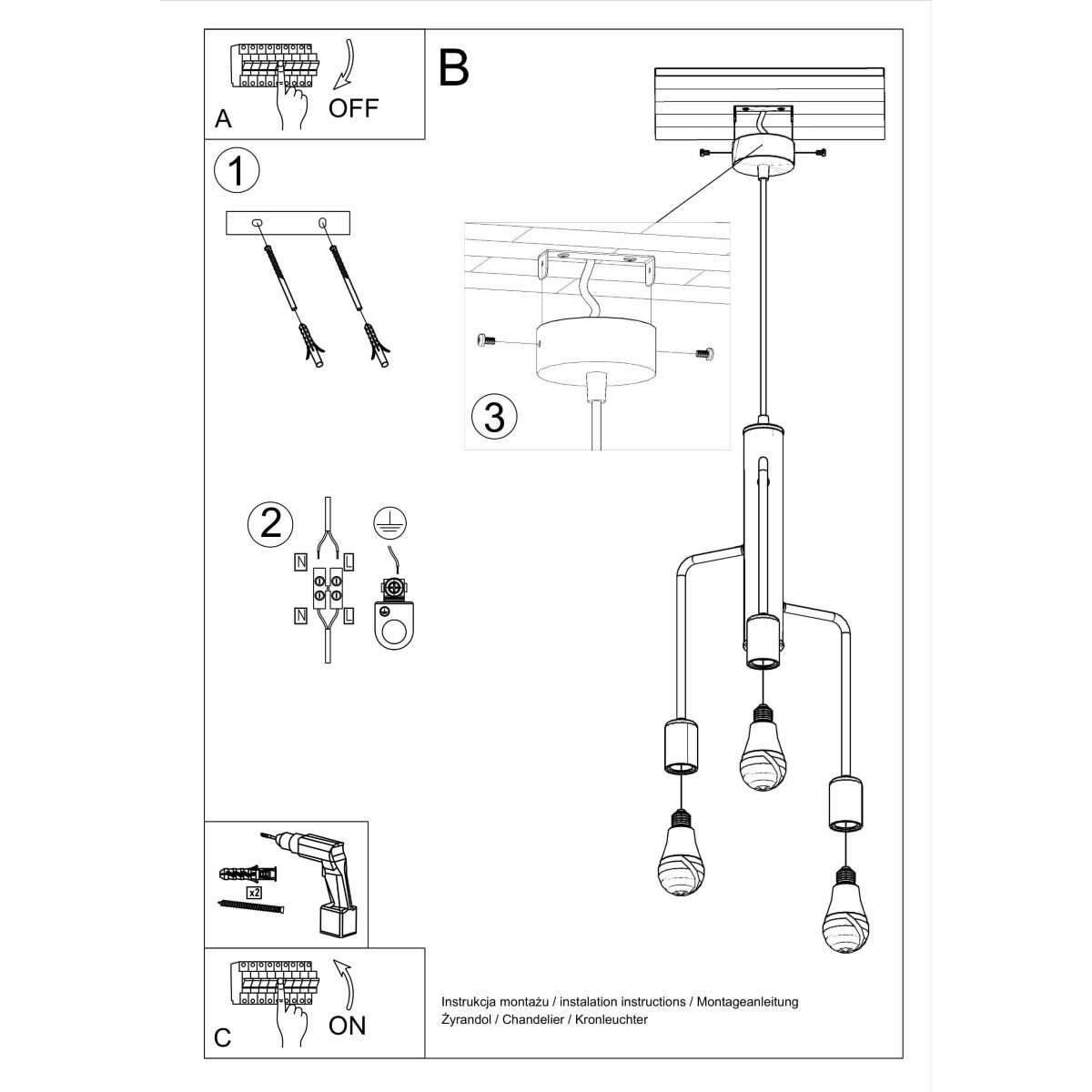 A
OFF

B

1

3

2
N
L
N
L

x2

C
ON

Instrukcja montażu / instalation instructions / Montageanleitung
Żyrandol / Chandelier / Kronleuchter