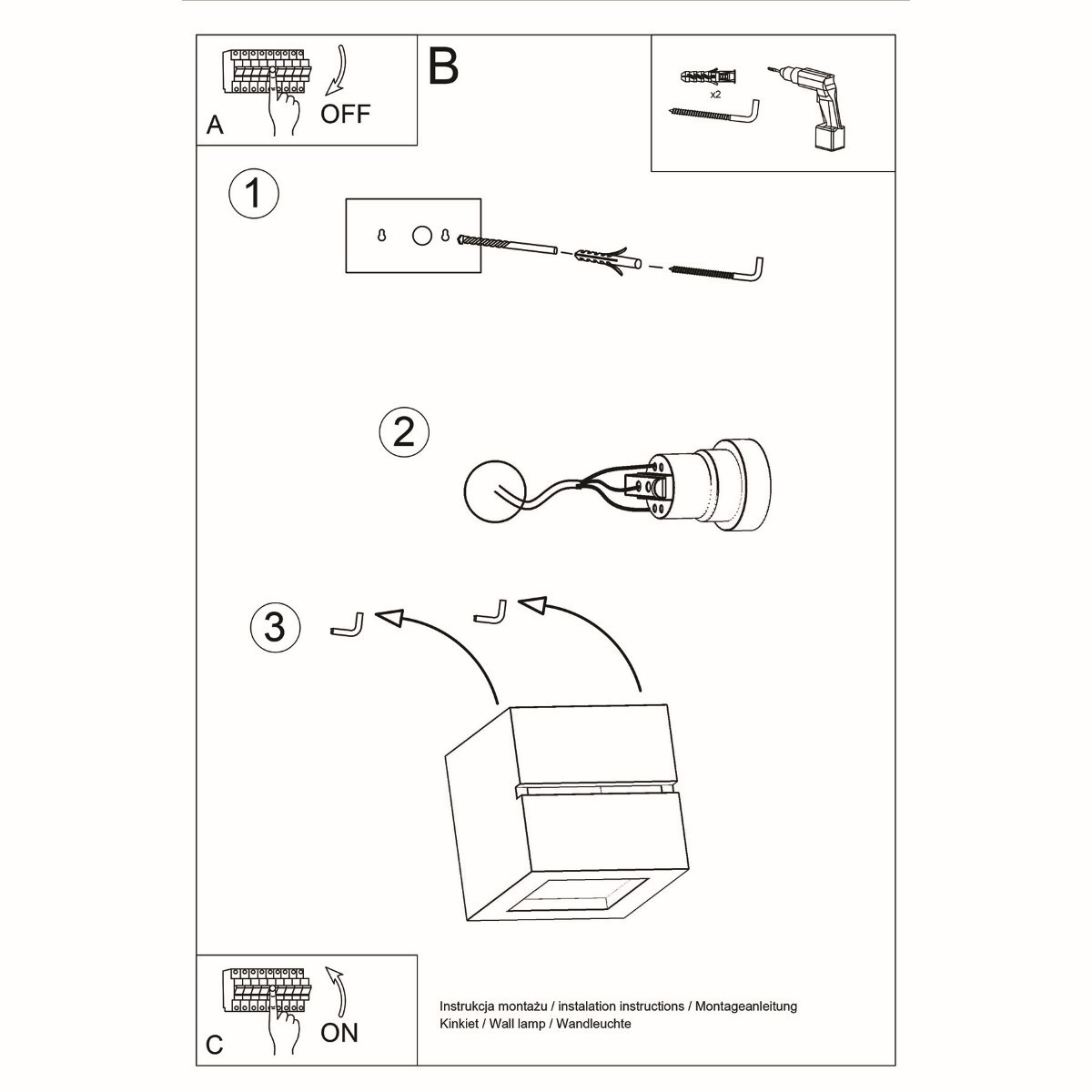 A
OFF

B

x2

1

2

3

C
ON

Instrukcja montażu / instalation instructions / Montageanleitung
Kinkiet / Wall lamp / Wandleuchte