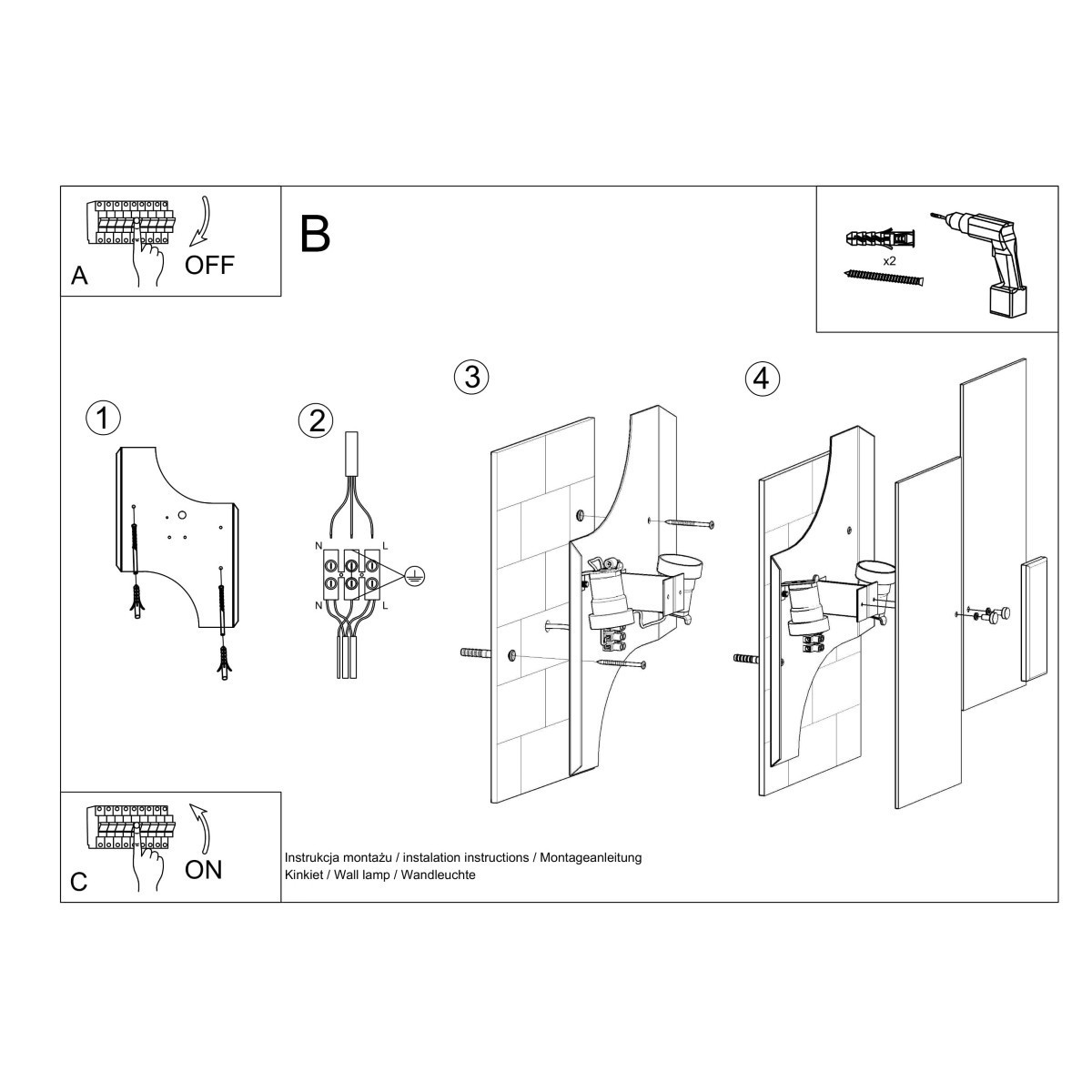 A
OFF

B

x2

1

2

N
L
N
L

3

4

C
ON

Instrukcja montażu / instalation instructions / Montageanleitung
Kinkiet / Wall lamp / Wandleuchte