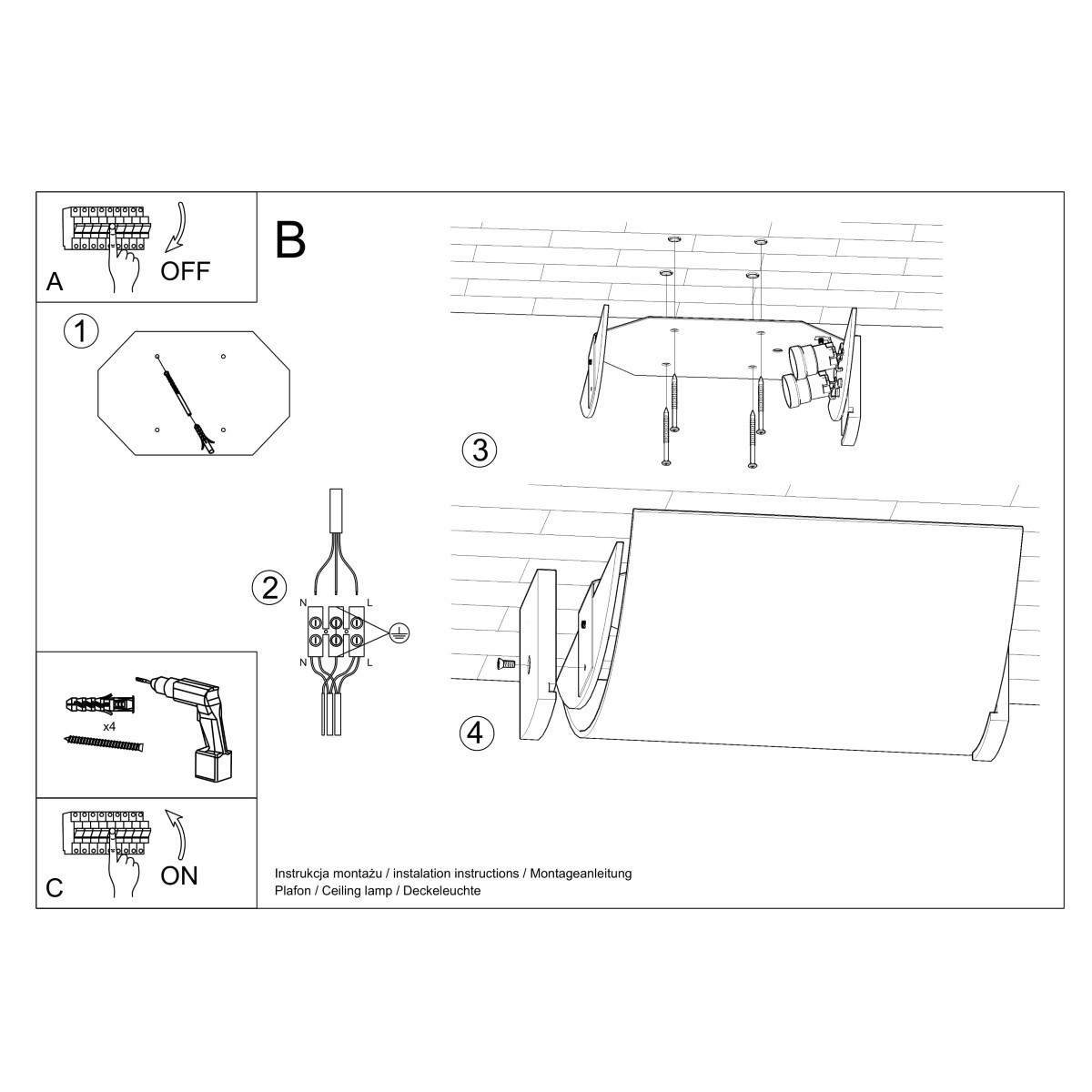 A
OFF

B

1

2

N L

N L

3

4

x4

C
ON

Instrukcja montażu / instalation instructions / Montageanleitung
Plafon / Ceiling lamp / Deckeleuchte